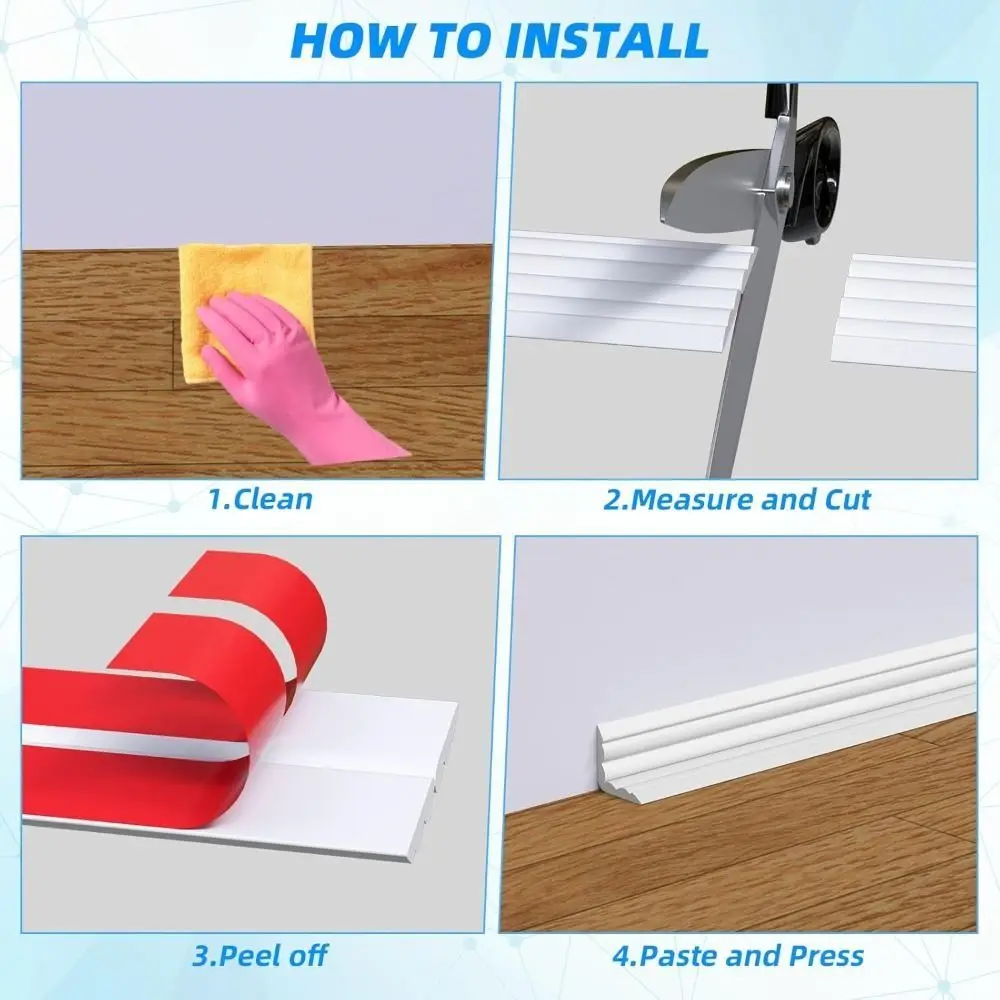 HOW TO INSTALL

1.Clean

2.Measure and Cut

3.Peel off

4.Paste and Press