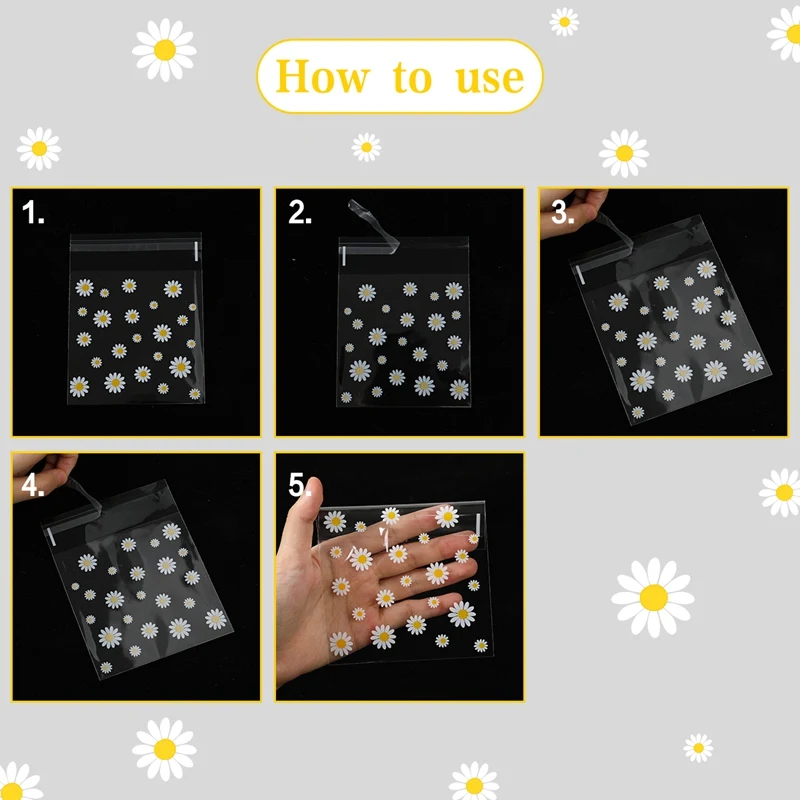 How to use

1.

2.

3.

4.

5.