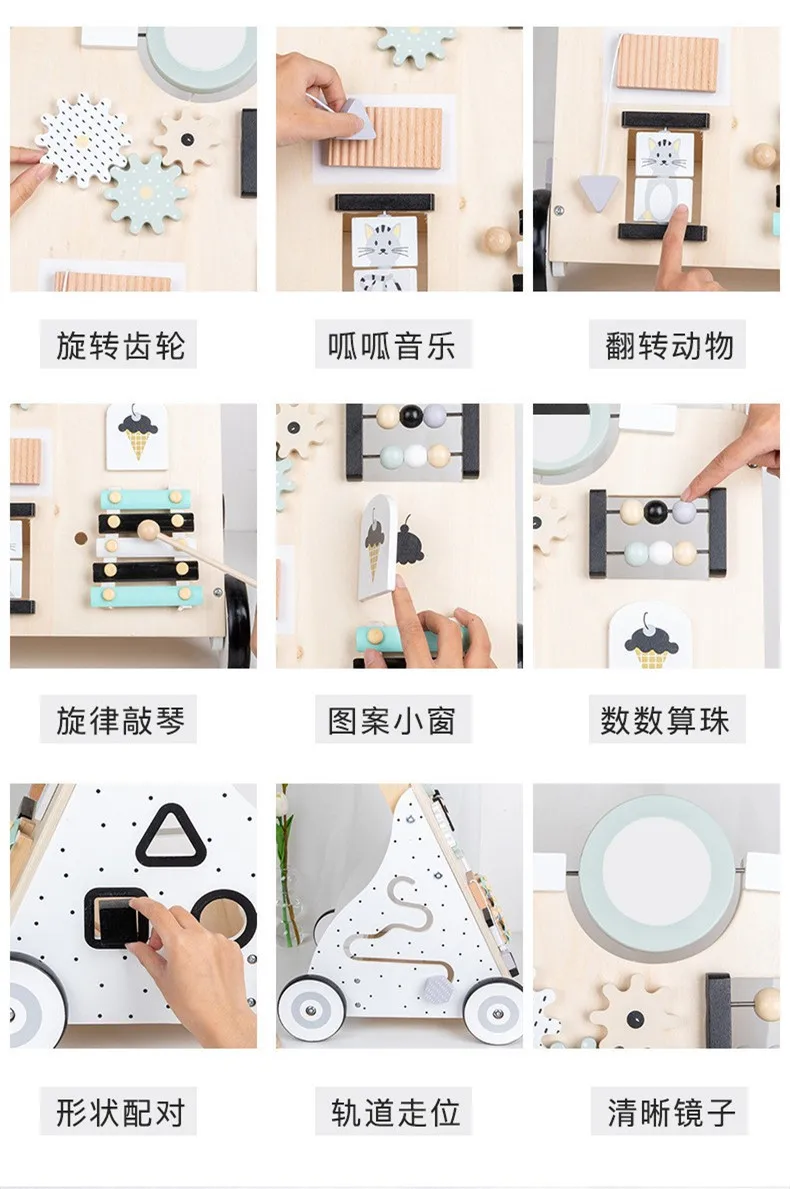 旋转齿轮

呱呱音乐

翻转动物

旋律敲琴

图案小窗

数数算珠

形状配对

轨道走位

清晰镜子