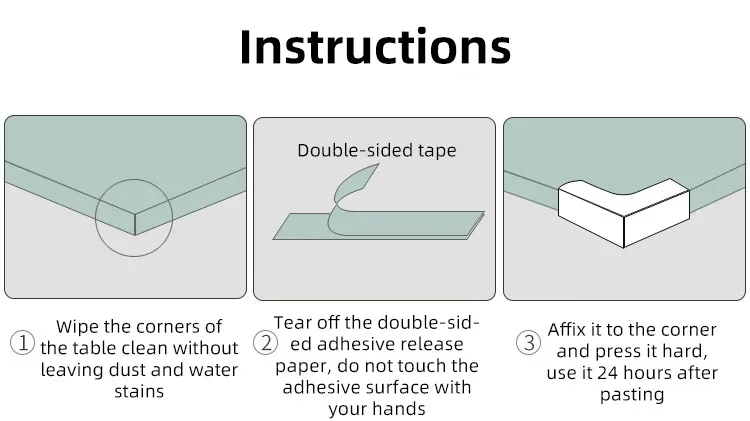 Instructions

Double-sided tape

① Wipe the corners of the table clean without leaving dust and water stains

② Tear off the double-sided adhesive release paper, do not touch the adhesive surface with your hands

③ Affix it to the corner and press it hard, use it 24 hours after pasting