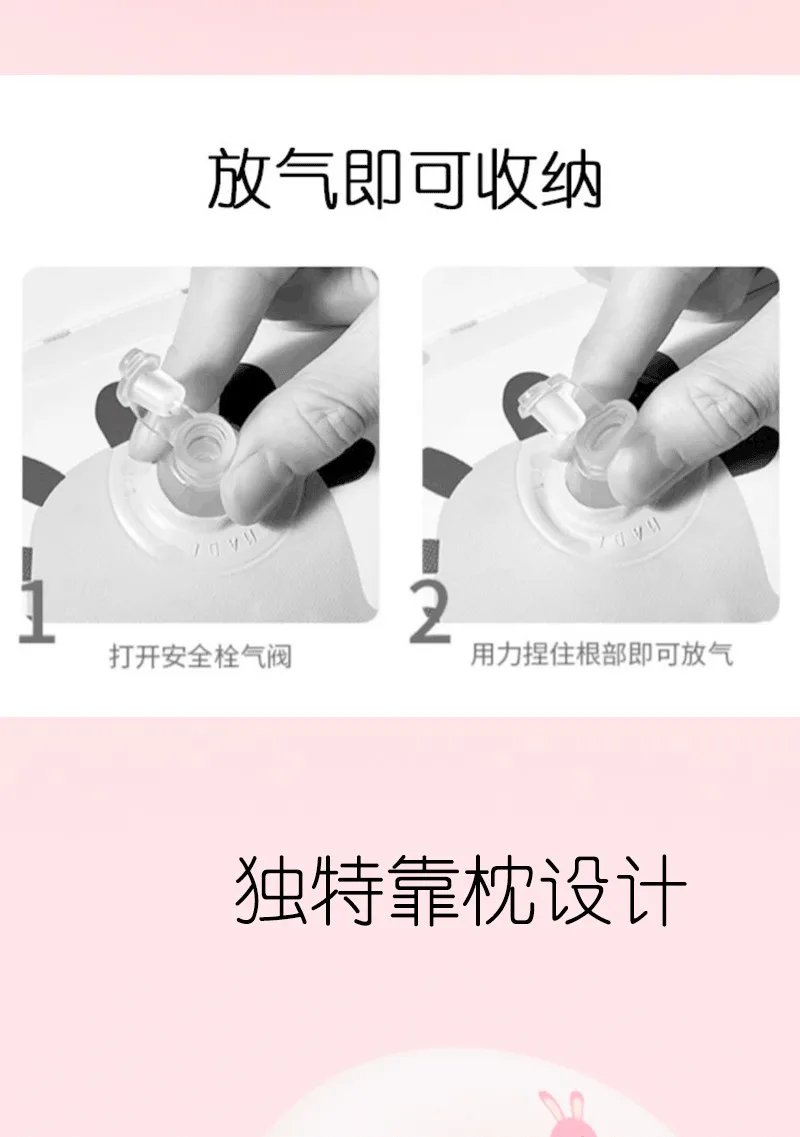 放气即可收纳

1
打开安全栓气阀

2
用力捏住根部即可放气

独特靠枕设计