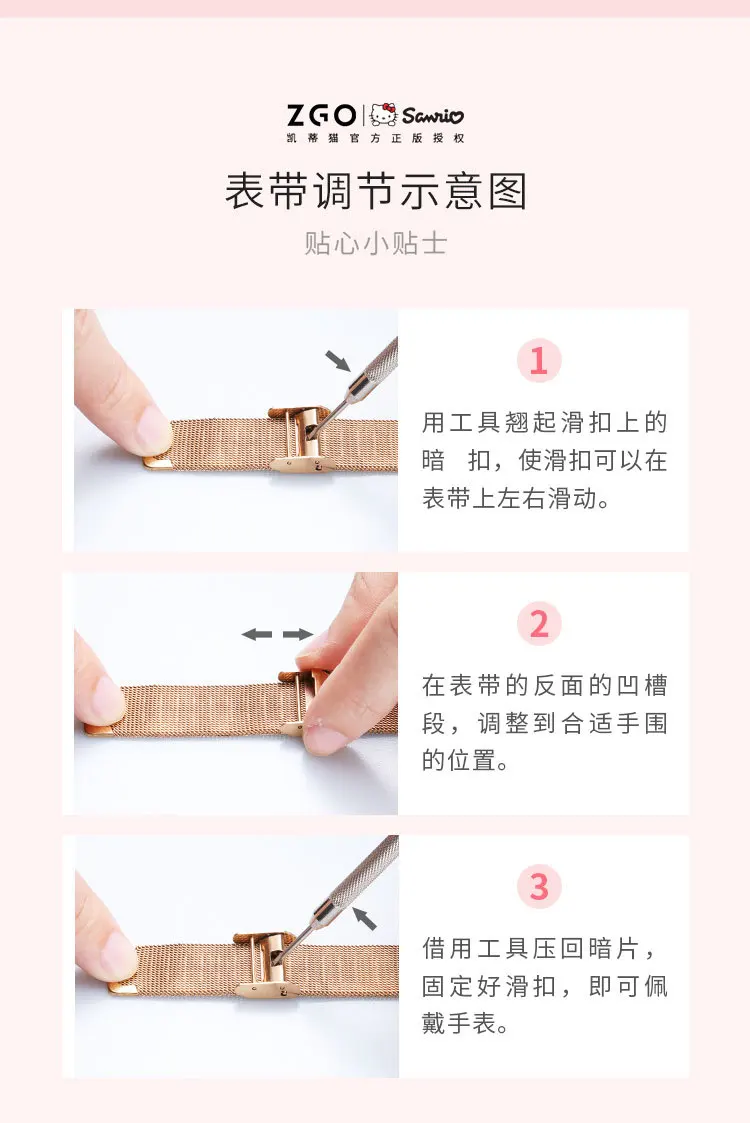 ZGO | Sanrio
凯蒂猫官方正版授权

表带调节示意图

贴心小贴士

1

用工具翘起滑扣上的暗 扣，使滑扣可以在表带上左右滑动。

2

在表带的反面的凹槽段，调整到合适手围的位置。

3

借用工具压回暗片，固定好滑扣，即可佩戴手表。