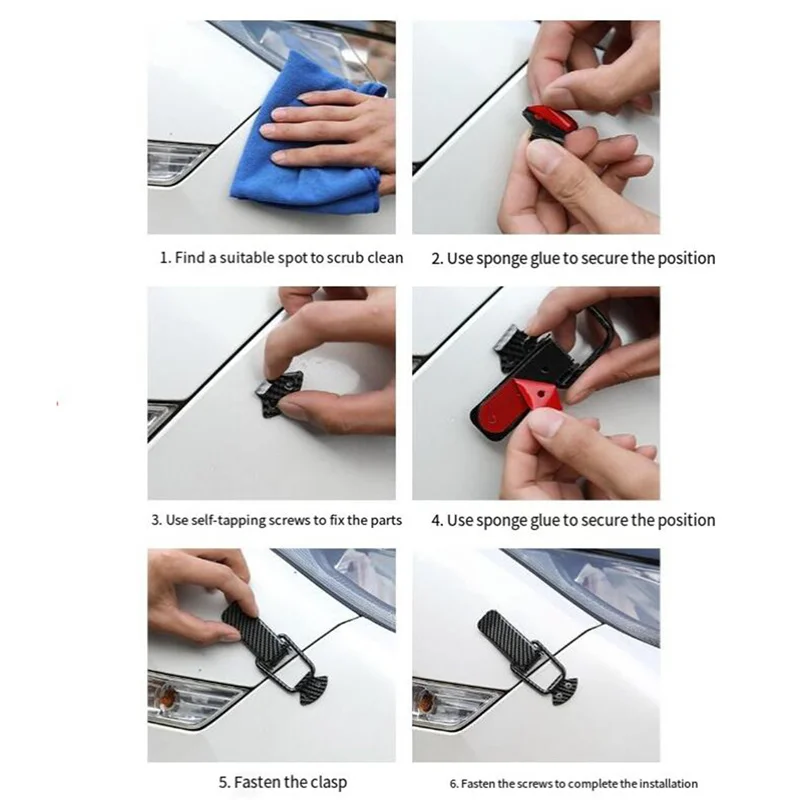 1. Find a suitable spot to scrub clean

2. Use sponge glue to secure the position

3. Use self-tapping screws to fix the parts

4. Use sponge glue to secure the position

5. Fasten the clasp

6. Fasten the screws to complete the installation