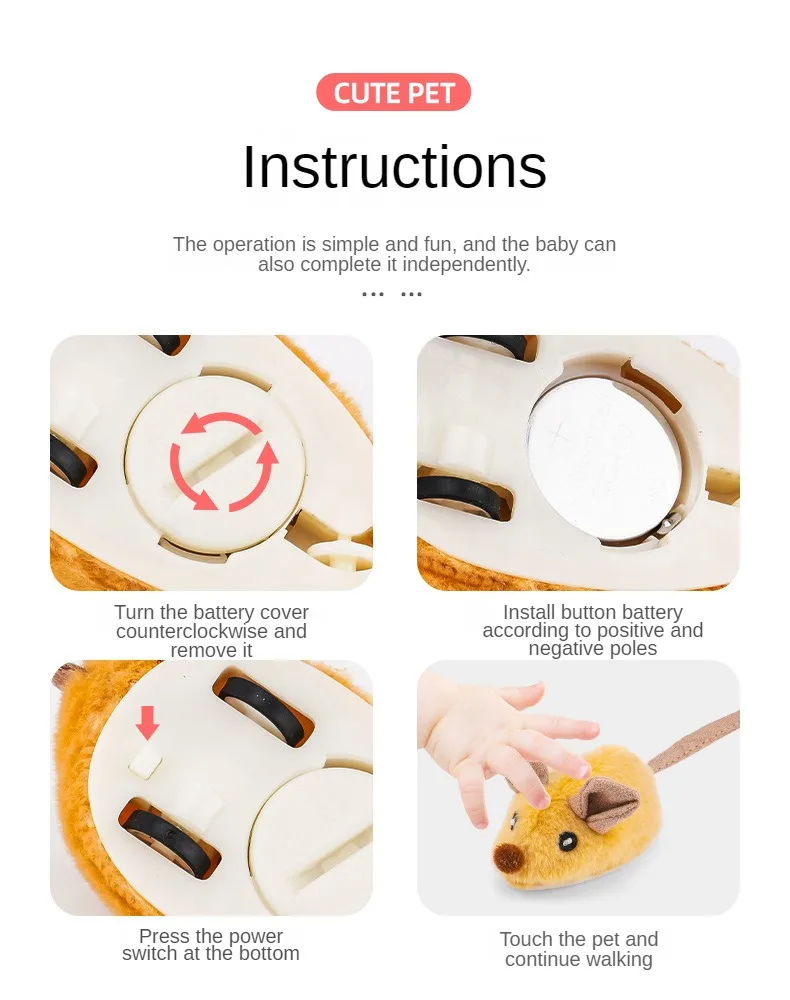 CUTE PET

Instructions

The operation is simple and fun, and the baby can also complete it independently.

... ...

Turn the battery cover counterclockwise and remove it

Install button battery according to positive and negative poles

Press the power switch at the bottom

Touch the pet and continue walking