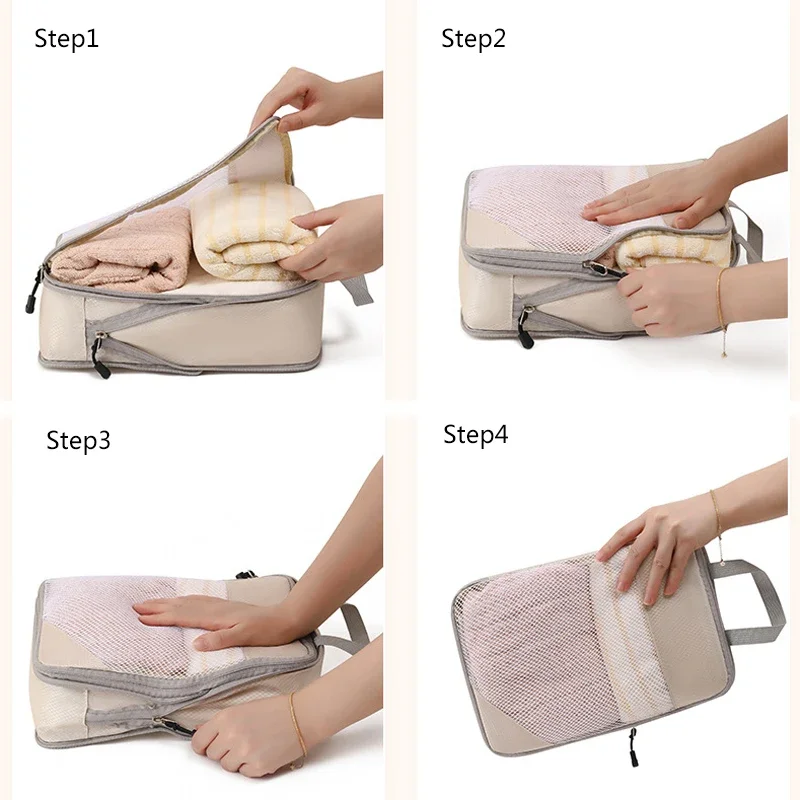 Step1

Step2

Step3

Step4