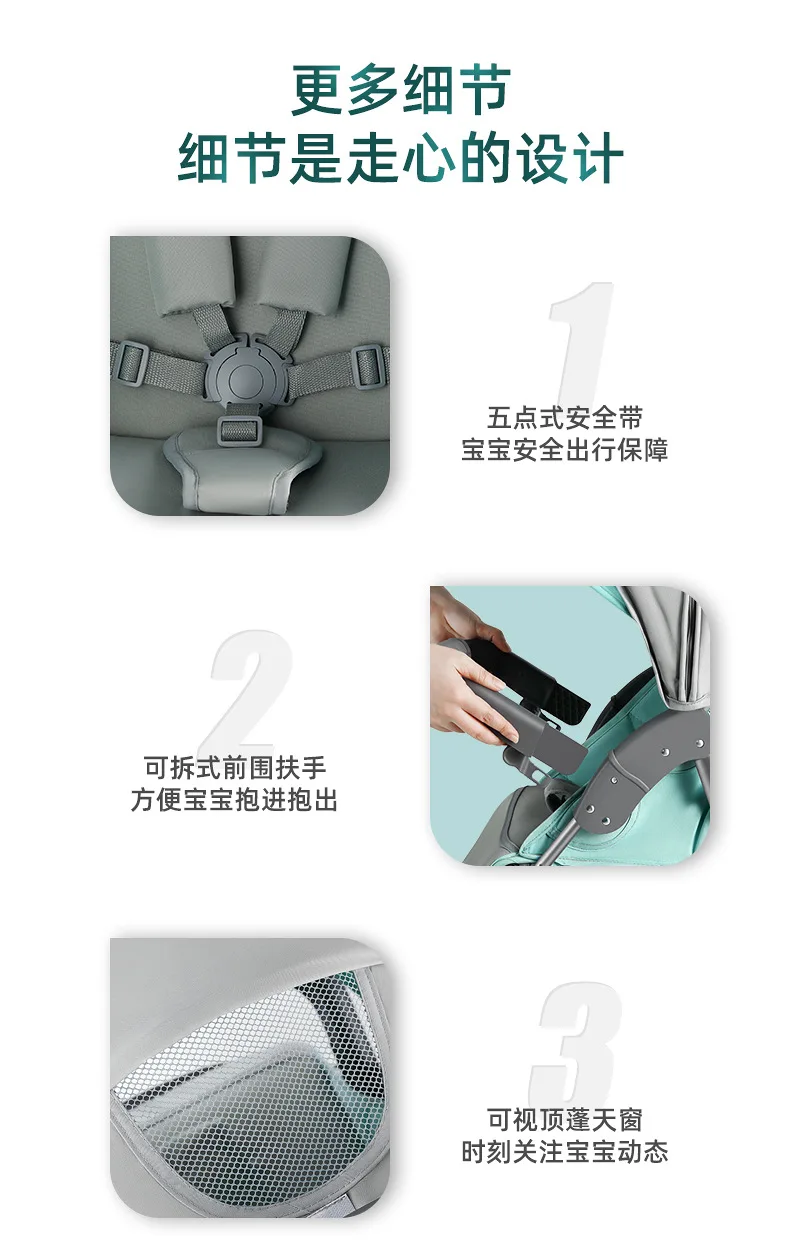 更多细节
细节是走心的设计

1
五点式安全带
宝宝安全出行保障

2
可拆式前围扶手
方便宝宝抱进抱出

3
可视顶蓬天窗
时刻关注宝宝动态