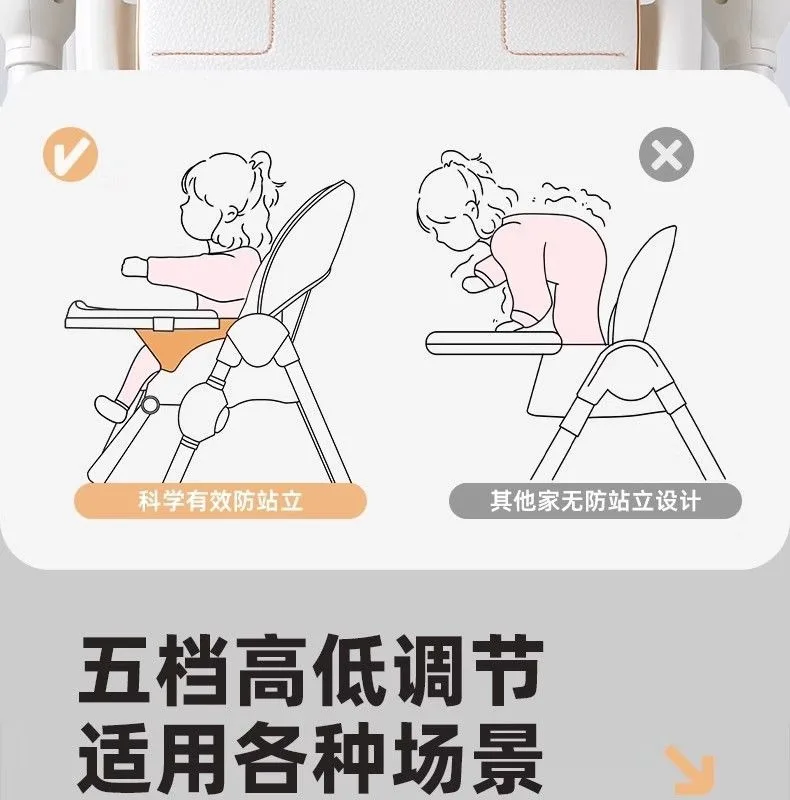 科学有效防站立

其他家无防站立设计

五档高低调节
适用各种场景