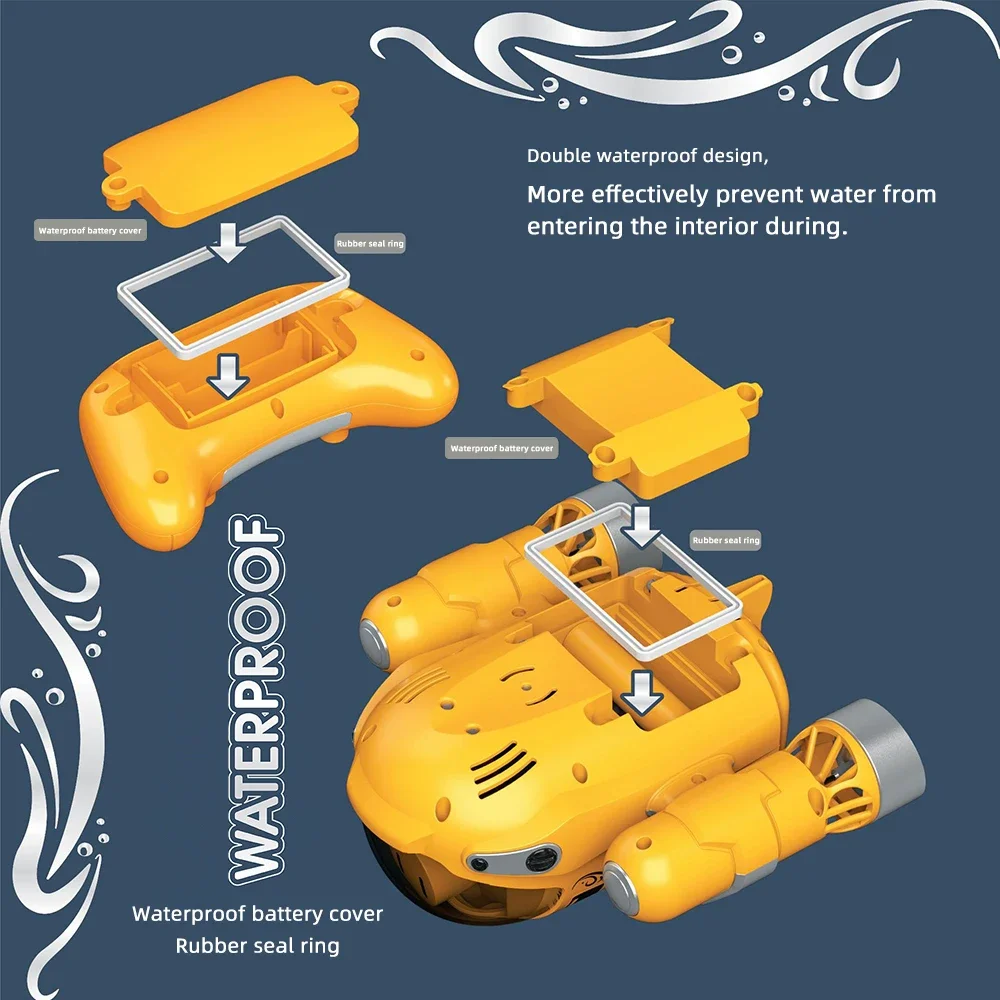 Double waterproof design,
More effectively prevent water from entering the interior during.

Waterproof battery cover

Rubber seal ring

Waterproof battery cover

Rubber seal ring

WATERPROOF

Waterproof battery cover
Rubber seal ring