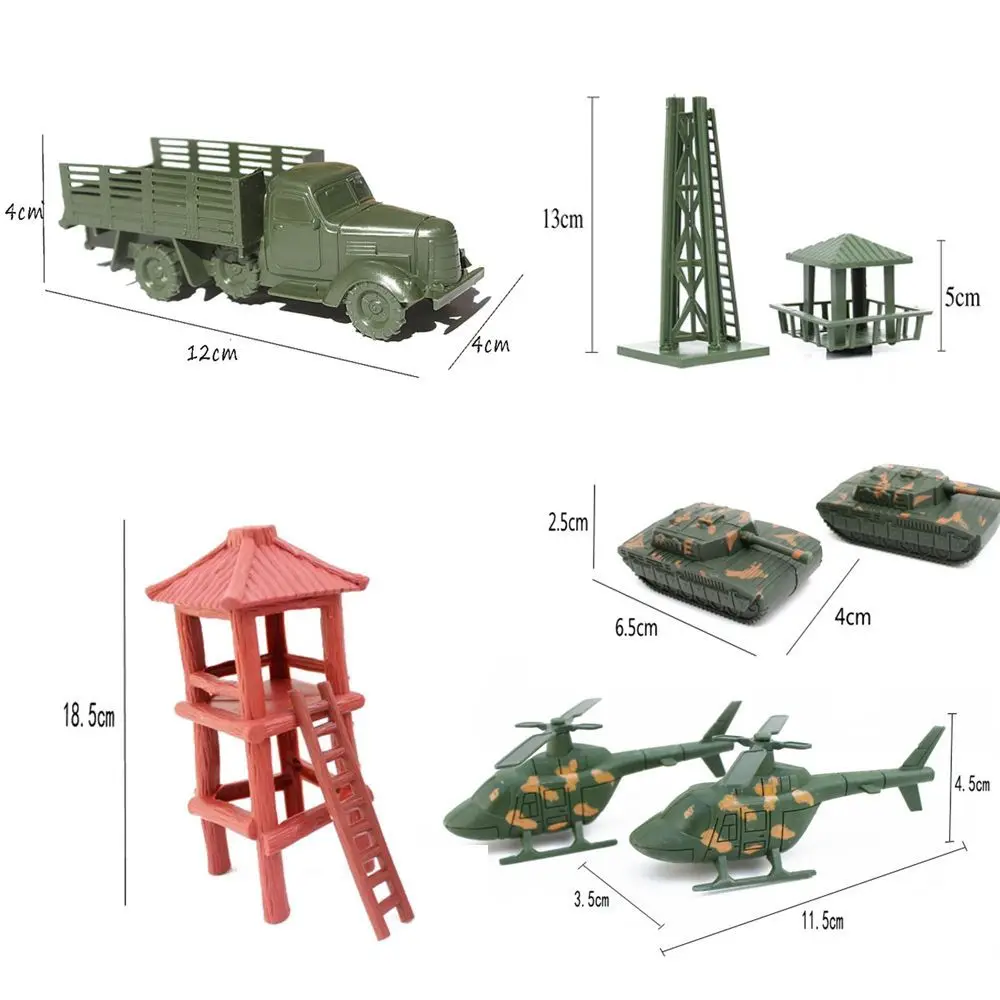 4cm
12cm
4cm
13cm
5cm
2.5cm
6.5cm
4cm
18.5cm
4.5cm
3.5cm
11.5cm