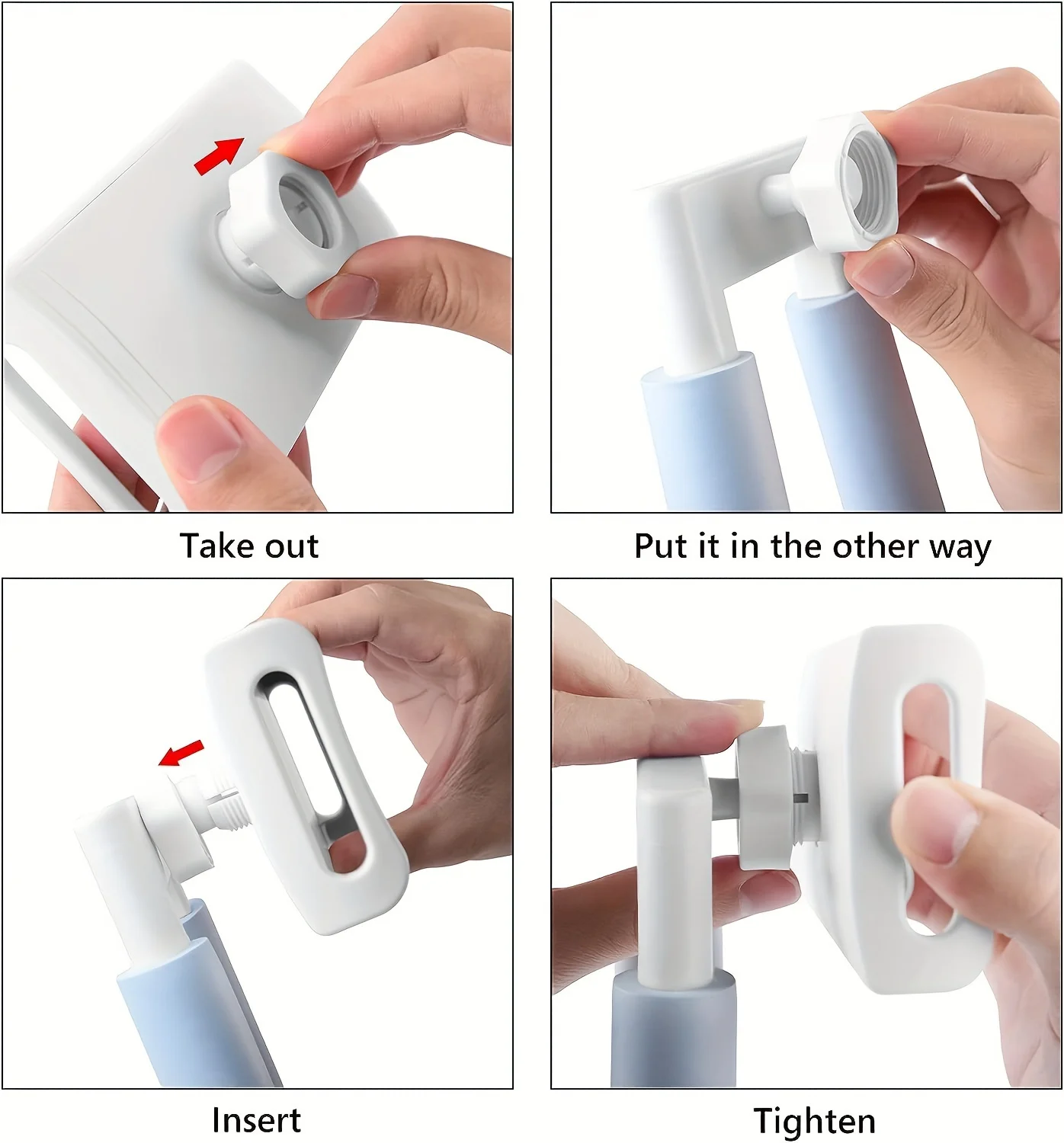 Take out

Put it in the other way

Insert

Tighten