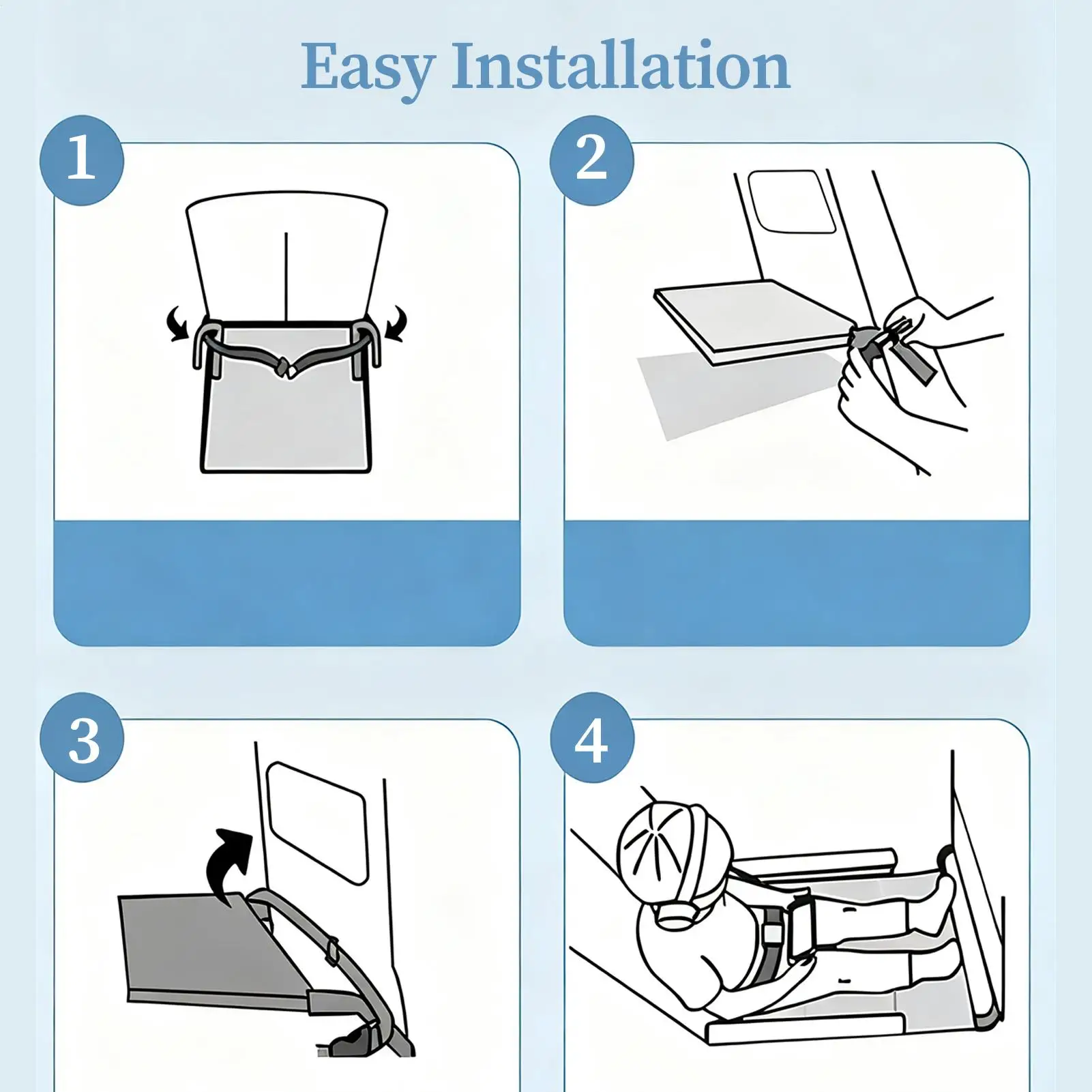 Easy Installation

1

2

3

4