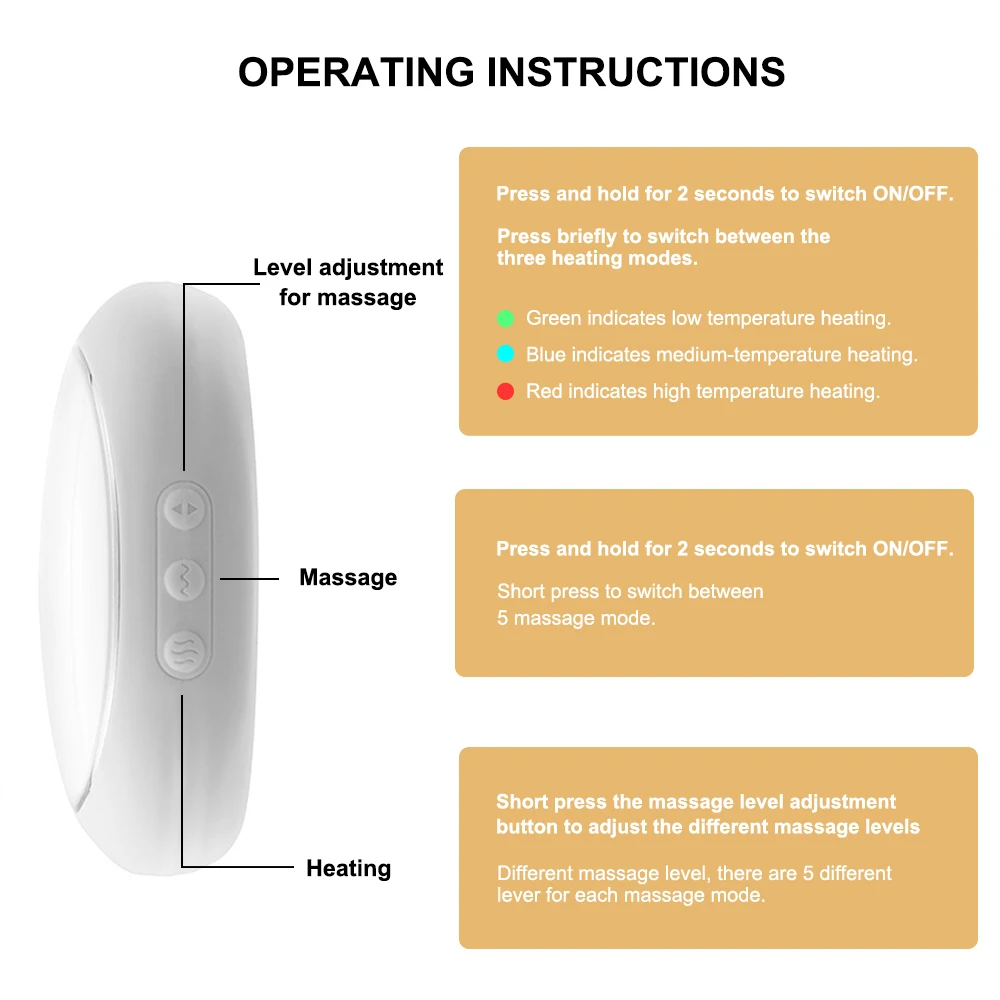 OPERATING INSTRUCTIONS

Level adjustment for massage

Massage

Heating

Press and hold for 2 seconds to switch ON/OFF.

Press briefly to switch between the three heating modes.

Green indicates low temperature heating.

Blue indicates medium-temperature heating.

Red indicates high temperature heating.

Press and hold for 2 seconds to switch ON/OFF.

Short press to switch between 5 massage mode.

Short press the massage level adjustment button to adjust the different massage levels

Different massage level, there are 5 different lever for each massage mode.