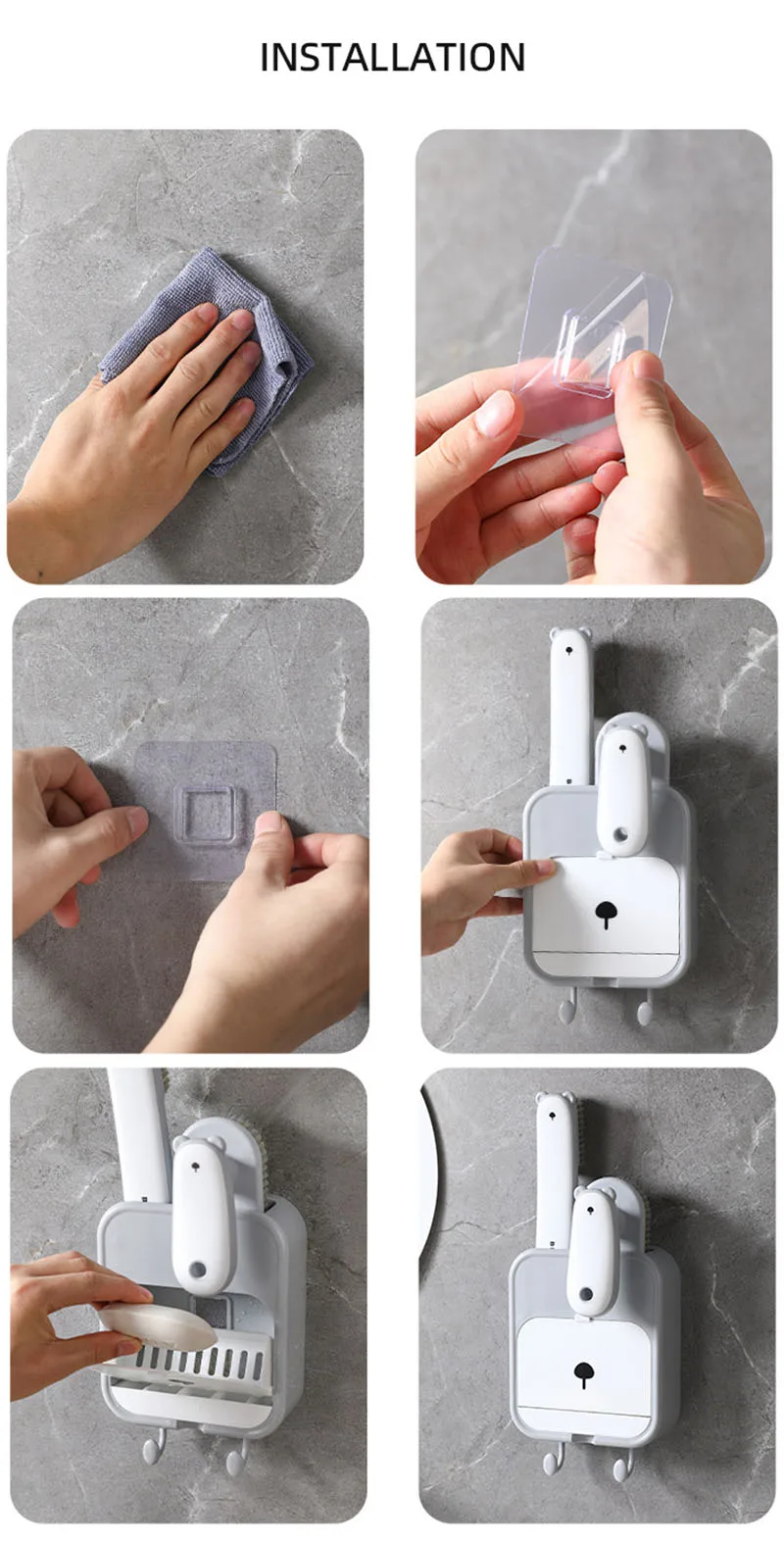 INSTALLATION