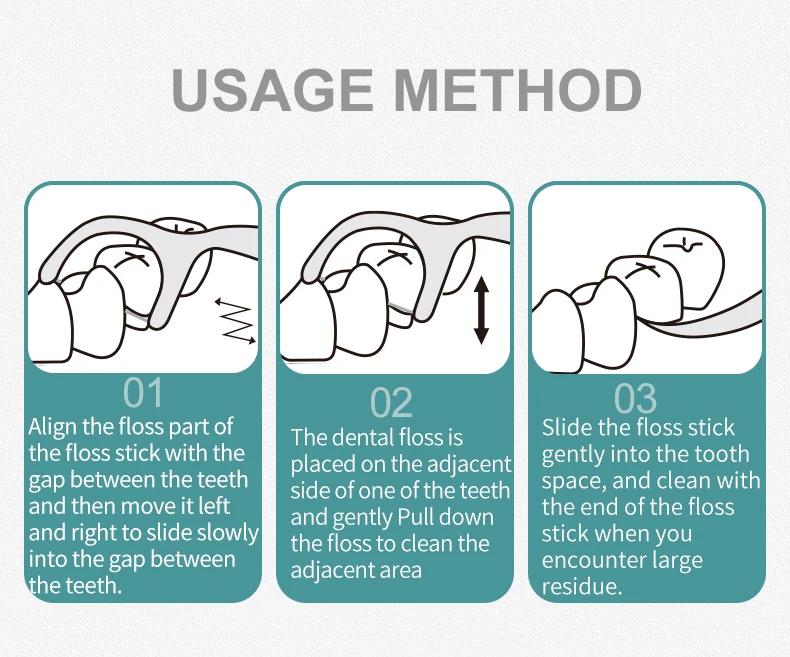 USAGE METHOD

01
Align the floss part of the floss stick with the gap between the teeth and then move it left and right to slide slowly into the gap between the teeth.

02
The dental floss is placed on the adjacent side of one of the teeth and gently Pull down the floss to clean the adjacent area

03
Slide the floss stick gently into the tooth space, and clean with the end of the floss stick when you encounter large residue.