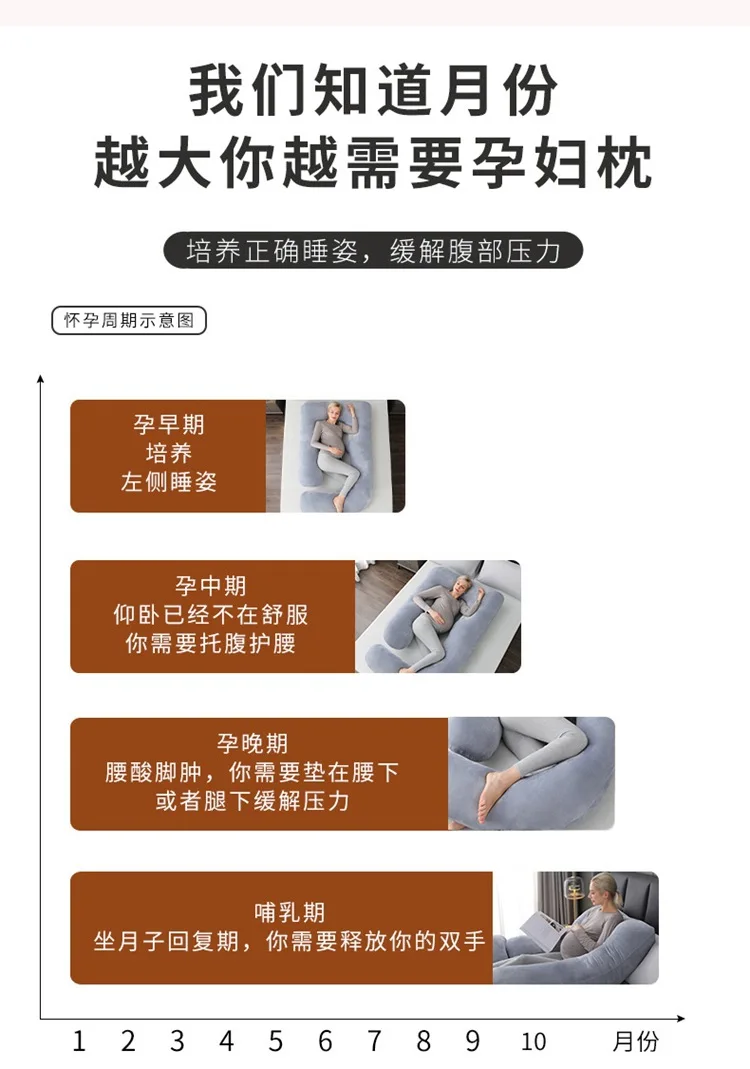 我们知道月份
越大你越需要孕妇枕

培养正确睡姿，缓解腹部压力

怀孕周期示意图

孕早期
培养
左侧睡姿

孕中期
仰卧已经不在舒服
你需要托腹护腰

孕晚期
腰酸脚肿，你需要垫在腰下
或者腿下缓解压力

哺乳期
坐月子回复期，你需要释放你的双手

1 2 3 4 5 6 7 8 9 10 月份