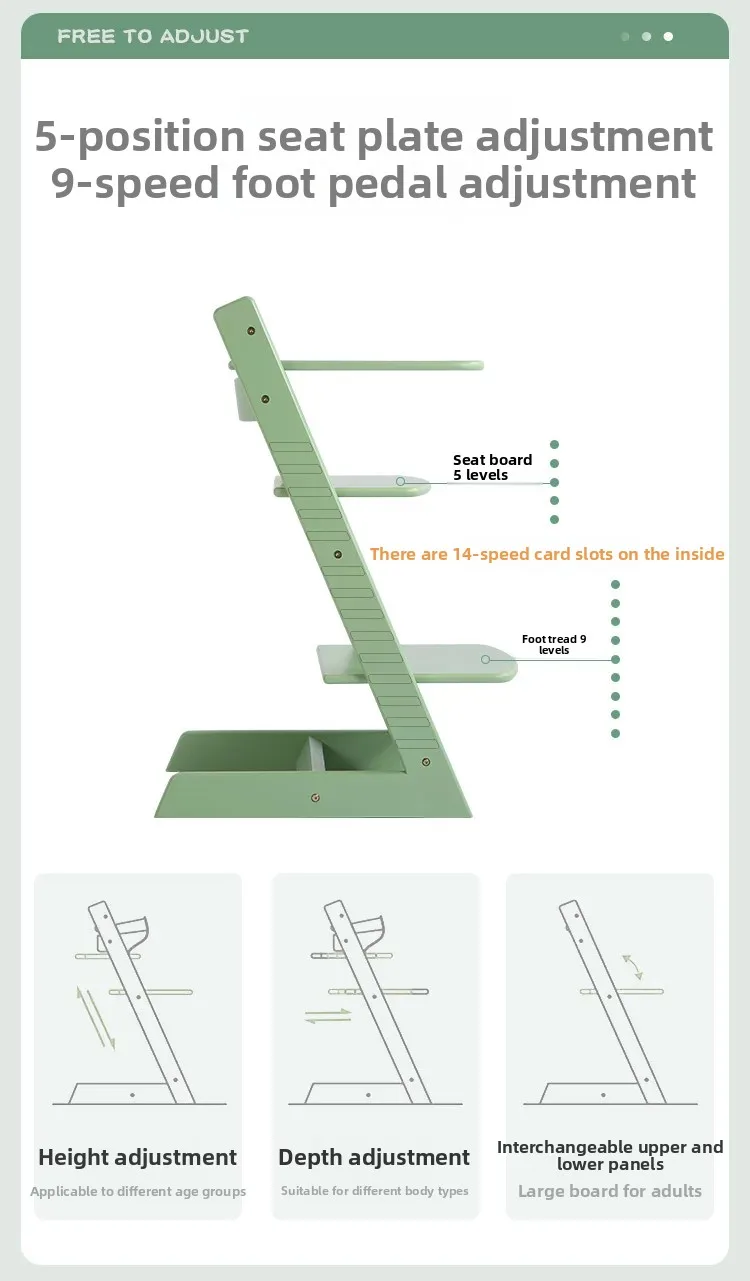 FREE TO ADJUST

5-position seat plate adjustment
9-speed foot pedal adjustment

Seat board 5 levels

There are 14-speed card slots on the inside

Foot tread 9 levels

Height adjustment
Applicable to different age groups

Depth adjustment
Suitable for different body types

Interchangeable upper and lower panels
Large board for adults