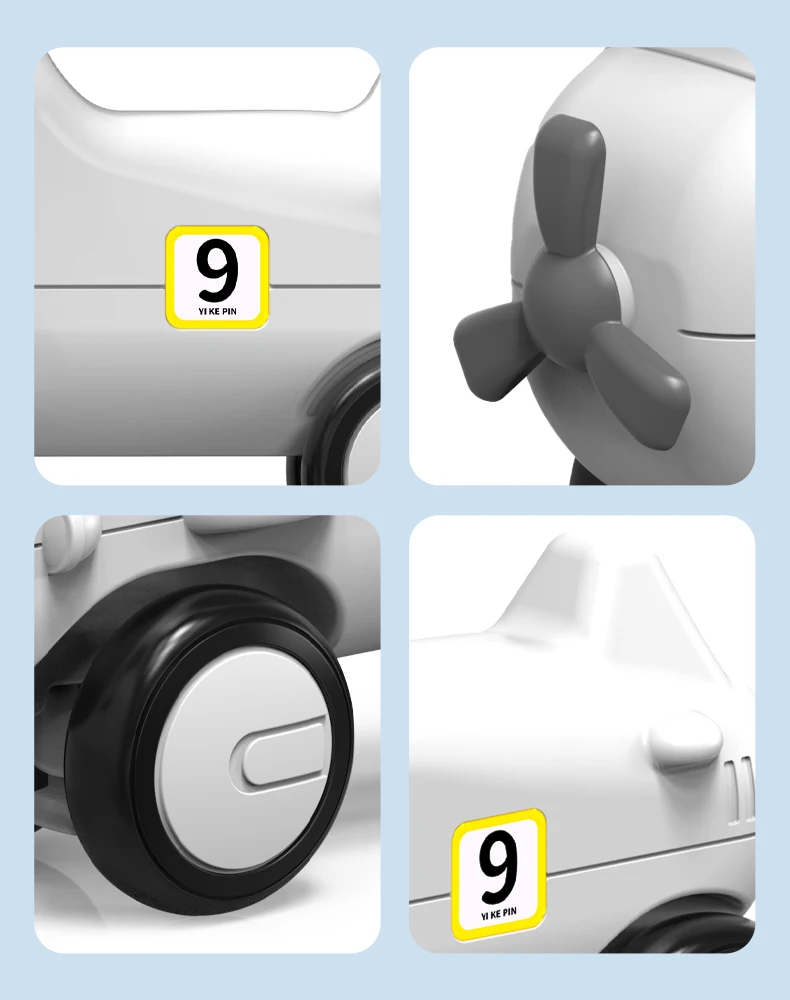 9
YI KE PIN

9
YI KE PIN