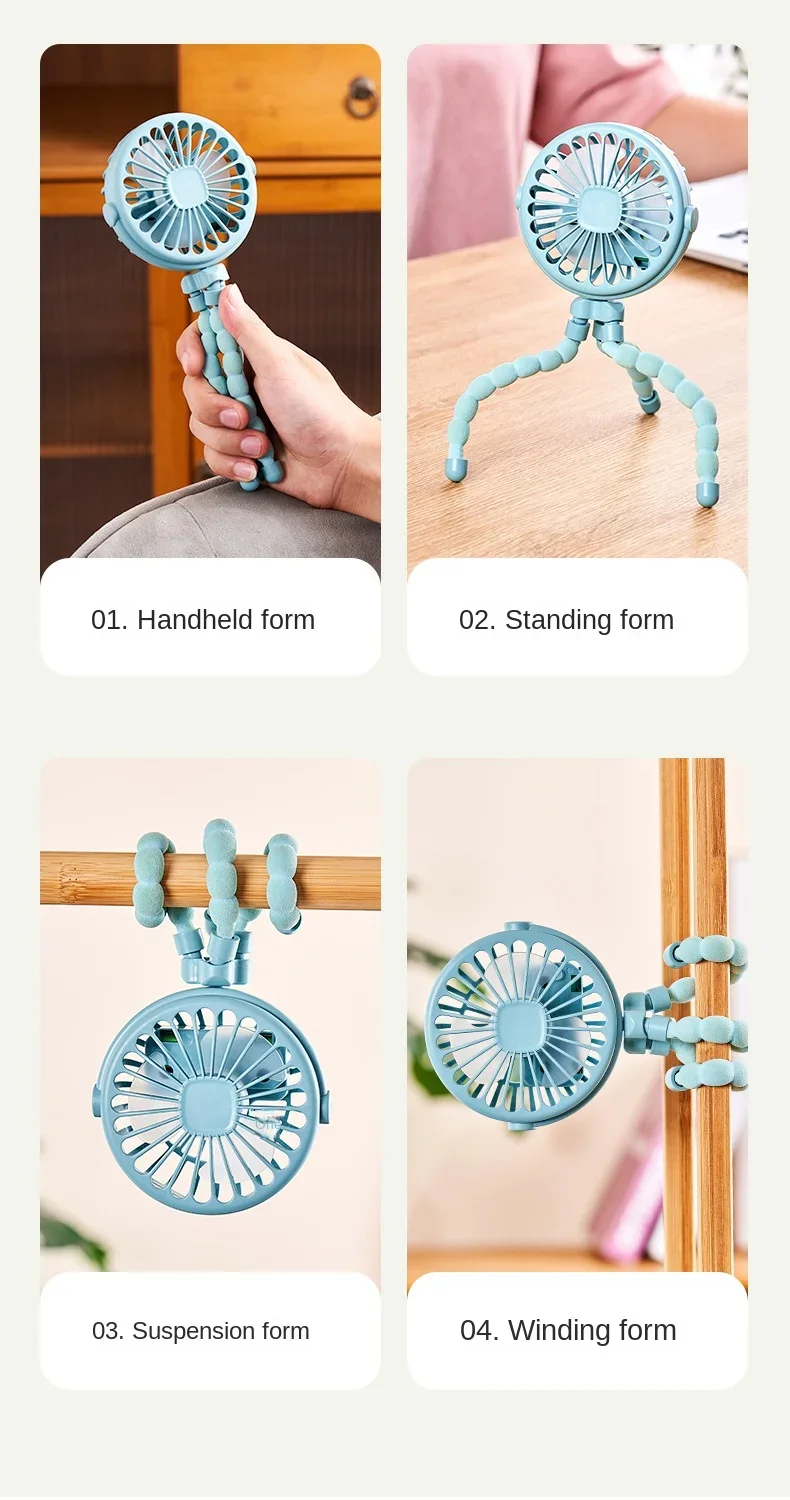 01. Handheld form

02. Standing form

03. Suspension form

04. Winding form