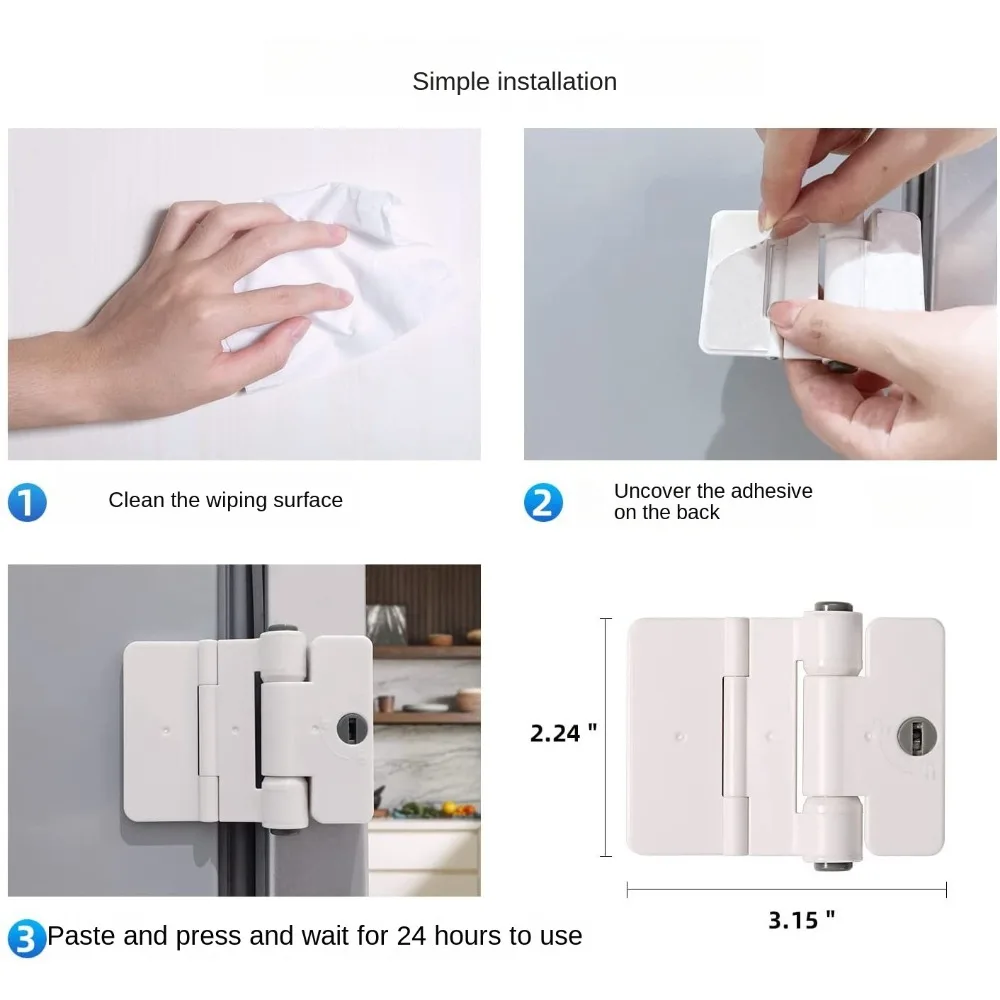 Simple installation

1 Clean the wiping surface

2 Uncover the adhesive on the back

2.24 "

3.15 "

3 Paste and press and wait for 24 hours to use