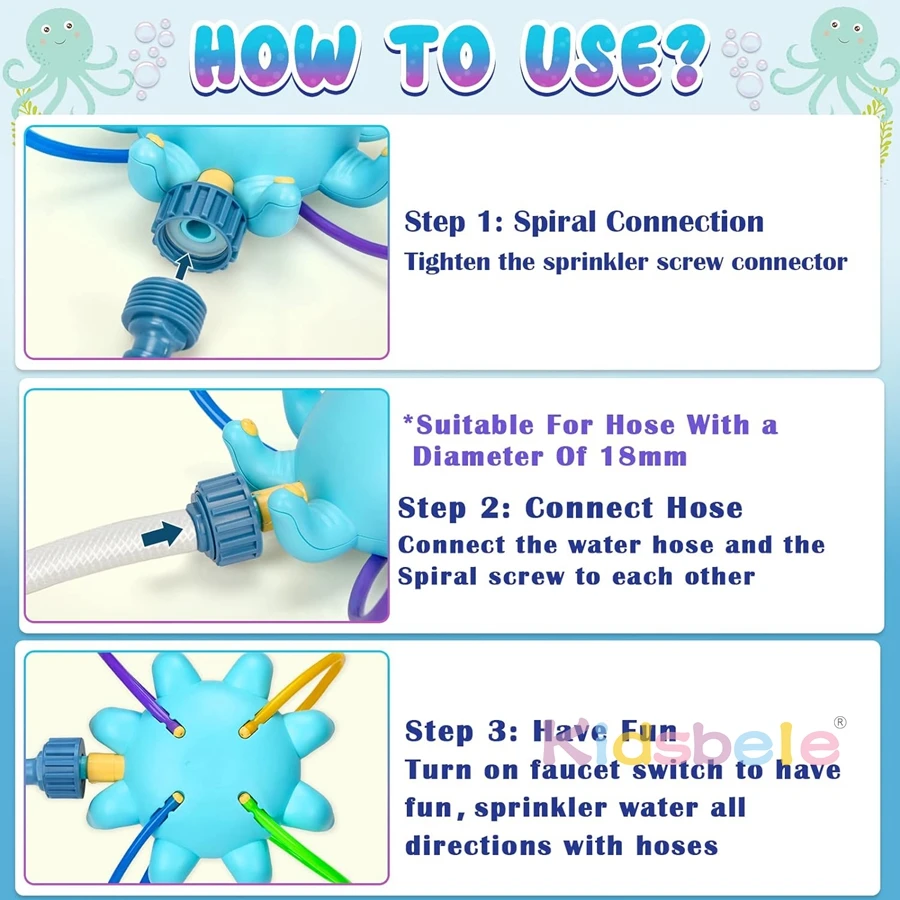 HOW TO USE?

Step 1: Spiral Connection
Tighten the sprinkler screw connector

*Suitable For Hose With a Diameter Of 18mm

Step 2: Connect Hose
Connect the water hose and the Spiral screw to each other

Step 3: Have Fun
Kidsbele®
Turn on faucet switch to have fun, sprinkler water all directions with hoses