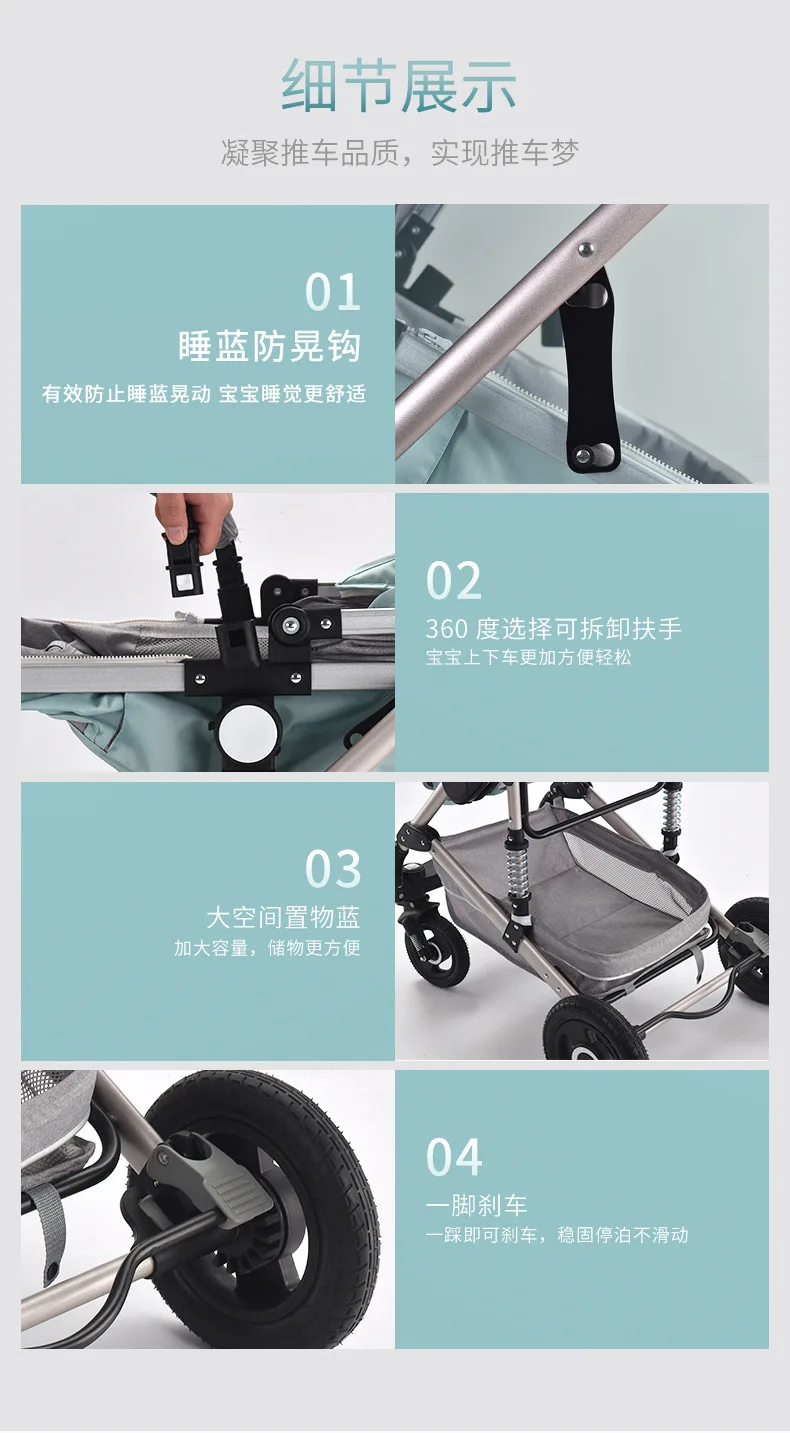 细节展示

凝聚推车品质，实现推车梦

01

睡蓝防晃钩

有效防止睡蓝晃动 宝宝睡觉更舒适

02

360 度选择可拆卸扶手

宝宝上下车更加方便轻松

03

大空间置物蓝

加大容量，储物更方便

04

一脚刹车

一踩即可刹车，稳固停泊不滑动