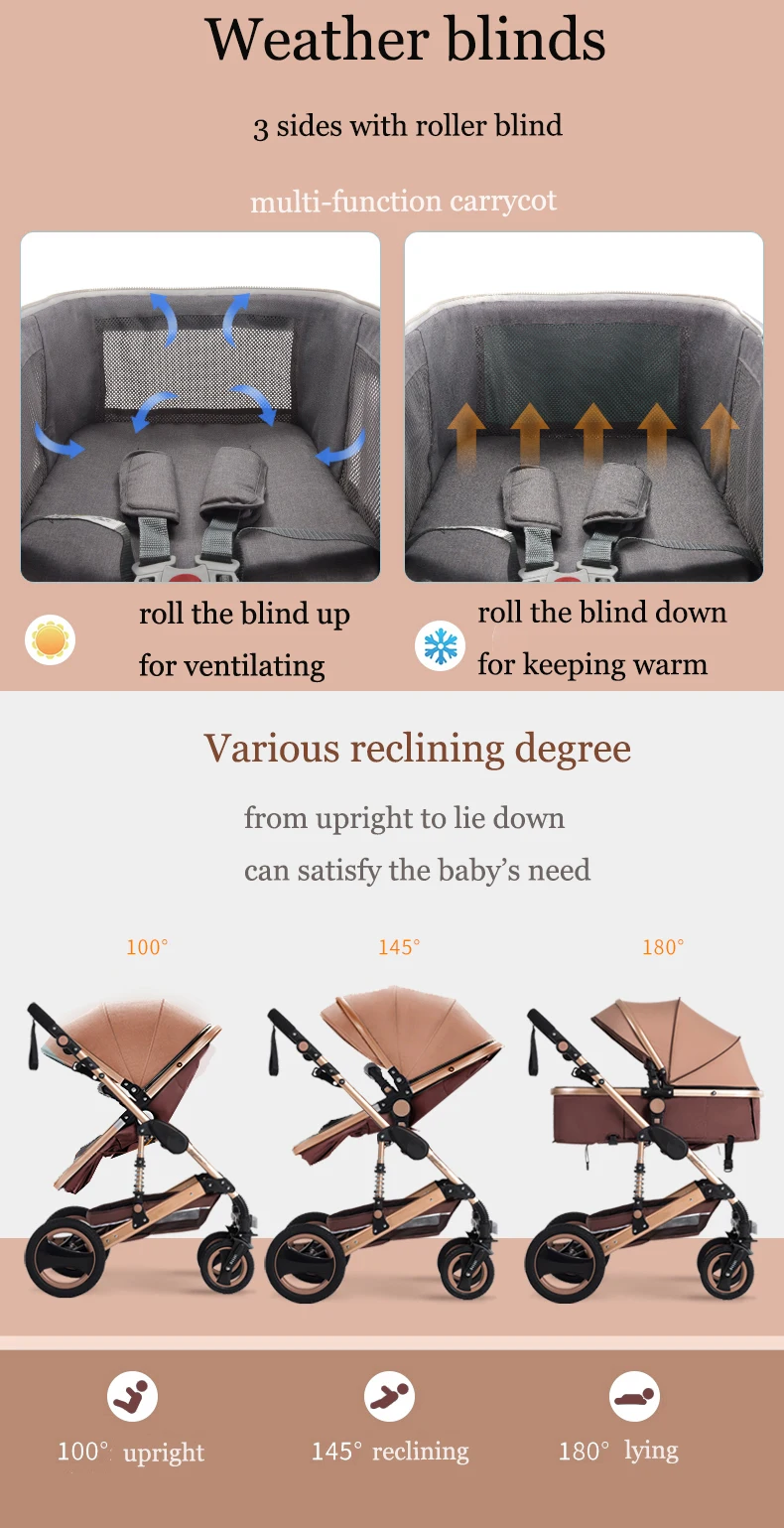 Weather blinds

3 sides with roller blind

multi-function carrycot

roll the blind up for ventilating

roll the blind down for keeping warm

Various reclining degree

from upright to lie down can satisfy the baby's need

100°

145°

180°

100° upright

145° reclining

180° lying