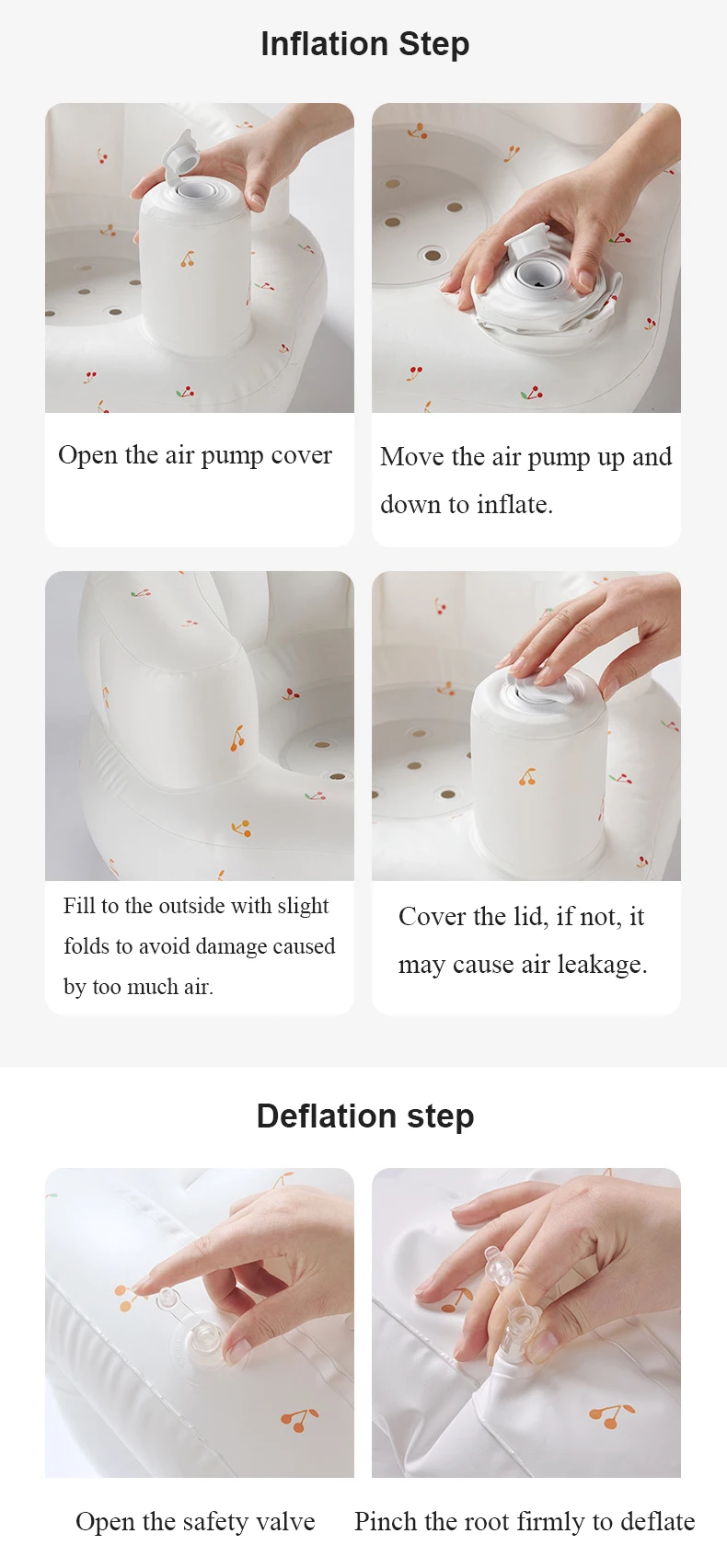 Inflation Step

Open the air pump cover

Move the air pump up and down to inflate.

Fill to the outside with slight folds to avoid damage caused by too much air.

Cover the lid, if not, it may cause air leakage.

Deflation step

Open the safety valve

Pinch the root firmly to deflate