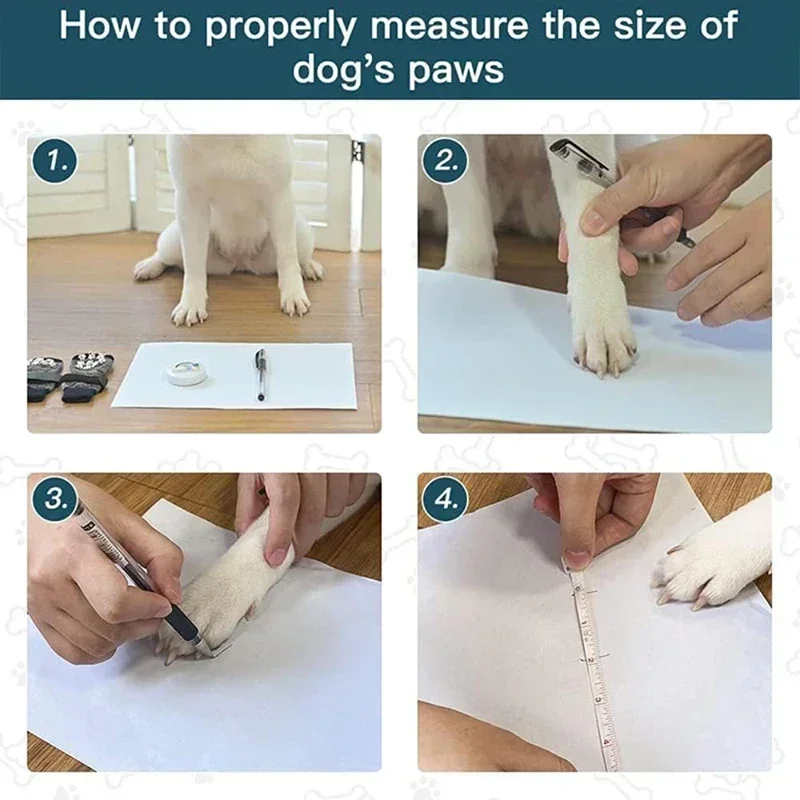 How to properly measure the size of dog's paws

1.

2.

3.

4.