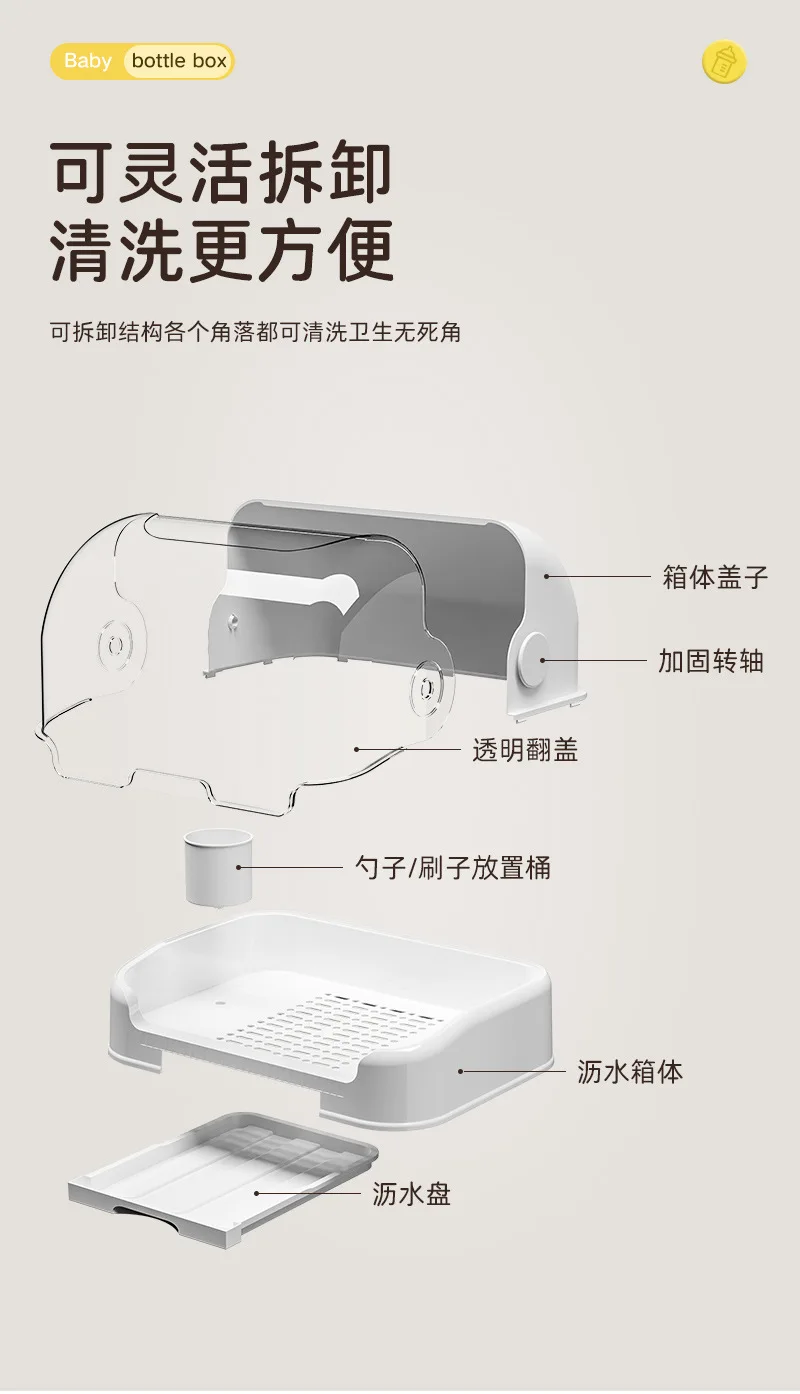 Baby bottle box

可灵活拆卸
清洗更方便

可拆卸结构各个角落都可清洗卫生无死角

箱体盖子

加固转轴

透明翻盖

勺子/刷子放置桶

沥水箱体

沥水盘