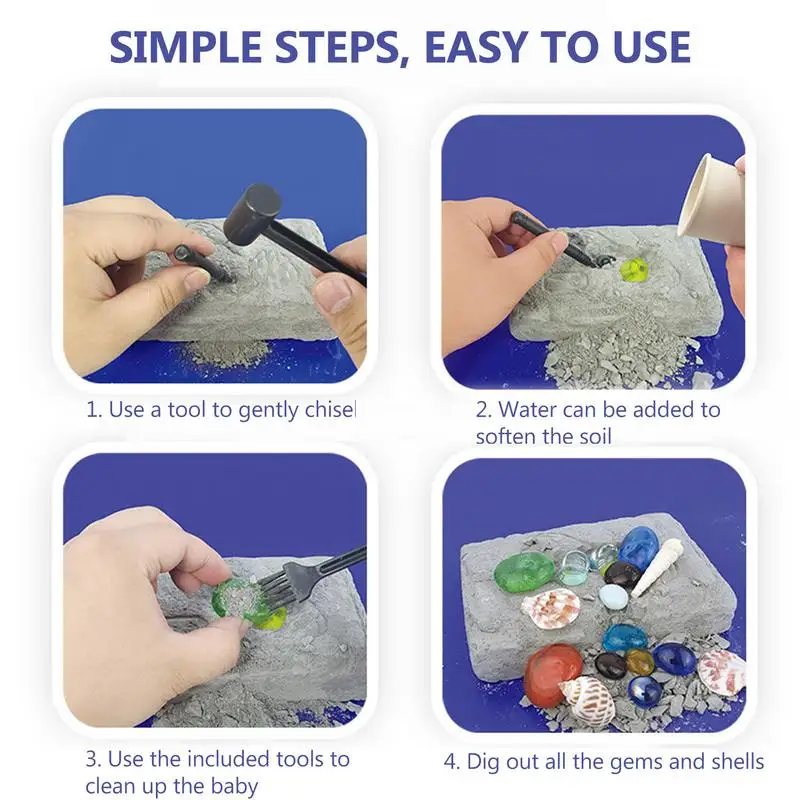 SIMPLE STEPS, EASY TO USE

1. Use a tool to gently chisel

2. Water can be added to soften the soil

3. Use the included tools to clean up the baby

4. Dig out all the gems and shells