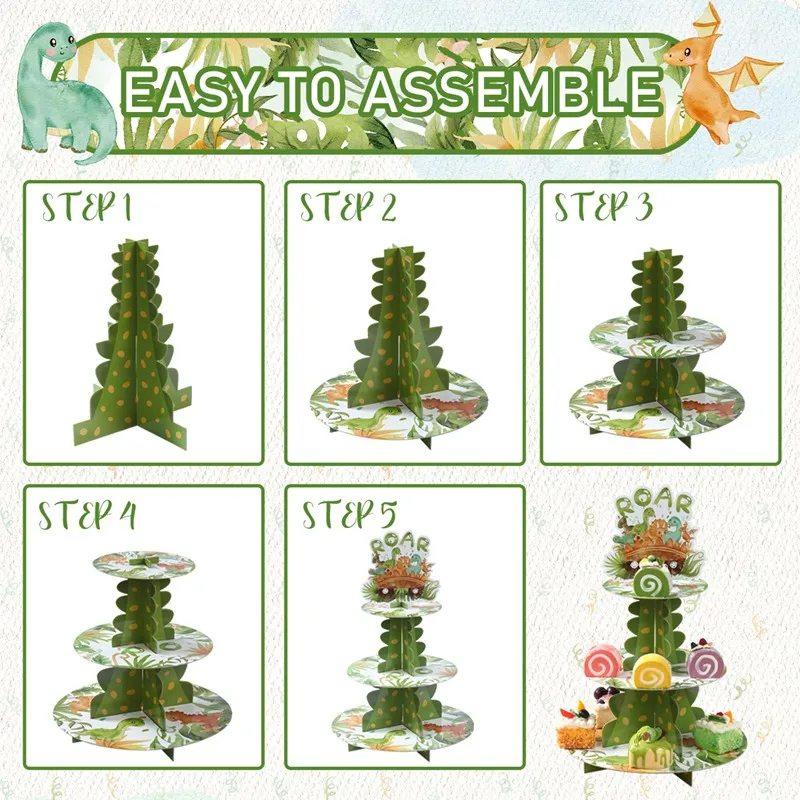 EASY TO ASSEMBLE

STEP 1

STEP 2

STEP 3

STEP 4

STEP 5

ROAR

ROAR