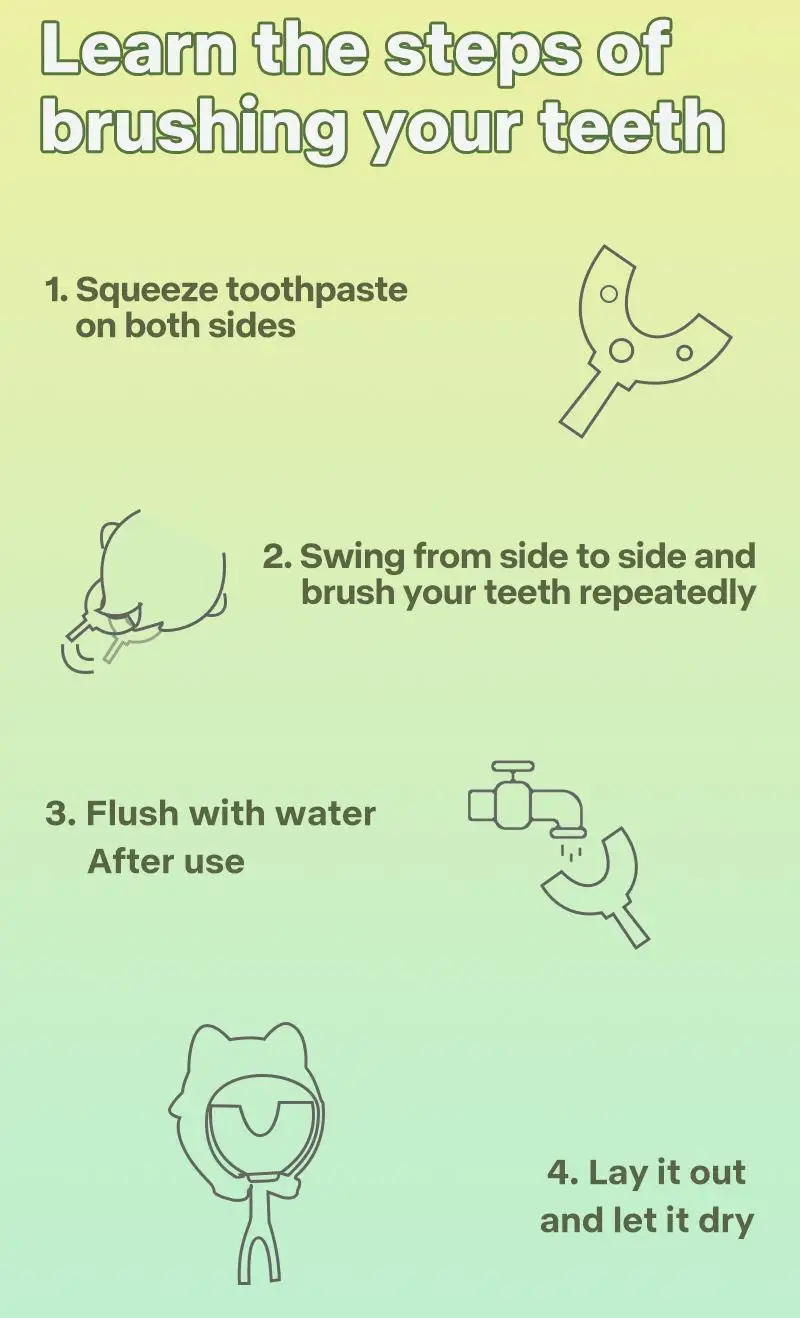 Learn the steps of brushing your teeth

1. Squeeze toothpaste on both sides

2. Swing from side to side and brush your teeth repeatedly

3. Flush with water
After use

4. Lay it out and let it dry