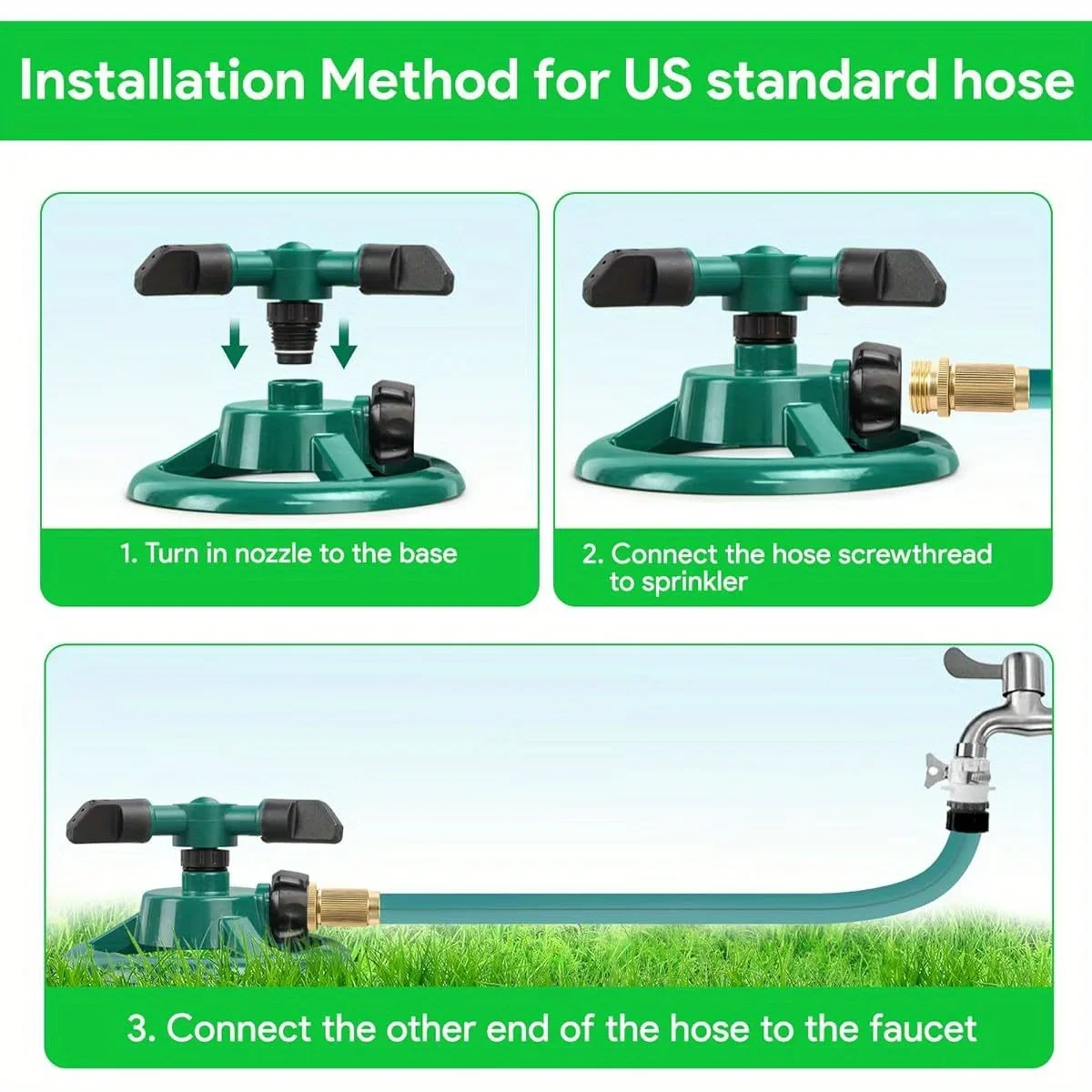 Installation Method for US standard hose

1. Turn in nozzle to the base

2. Connect the hose screwthread to sprinkler

3. Connect the other end of the hose to the faucet