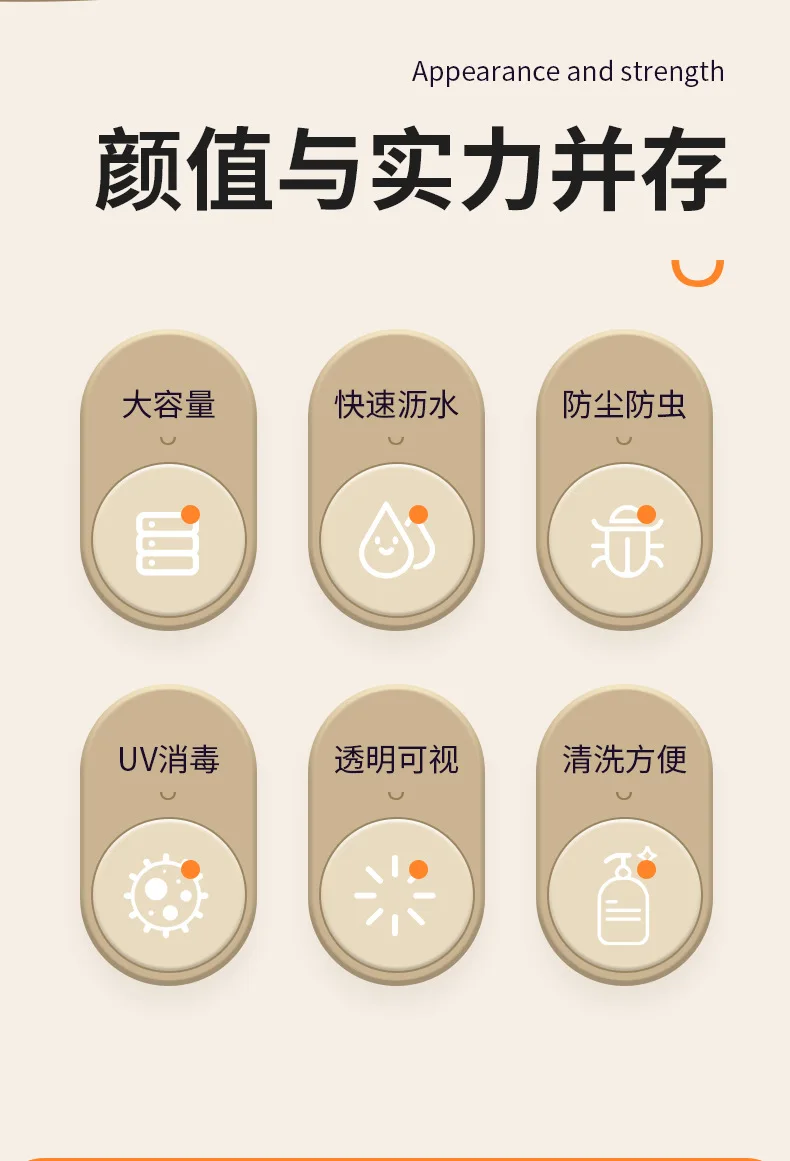 Appearance and strength

颜值与实力并存

大容量

快速沥水

防尘防虫

UV消毒

透明可视

清洗方便