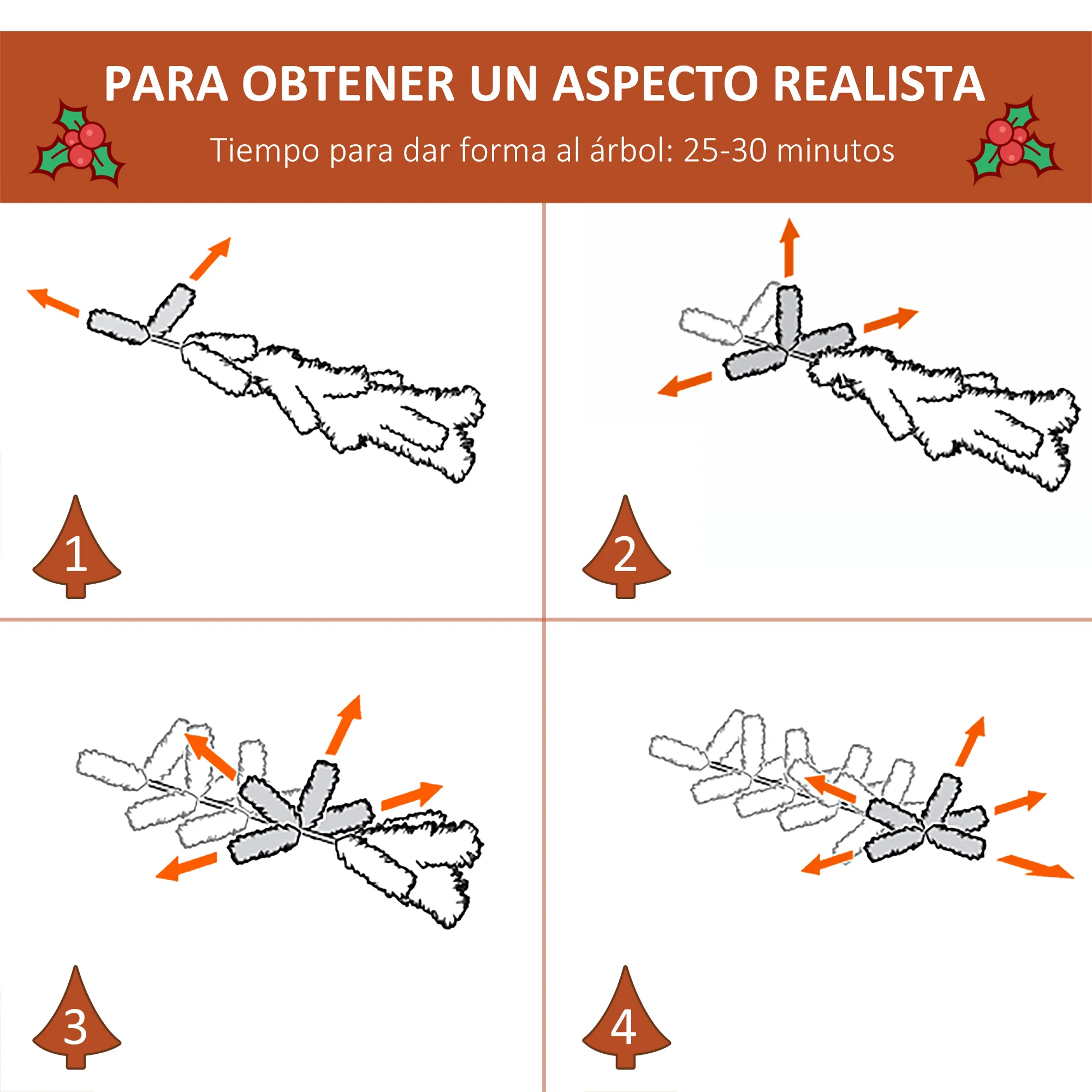 PARA OBTENER UN ASPECTO REALISTA

Tiempo para dar forma al árbol: 25-30 minutos

1

2

3

4