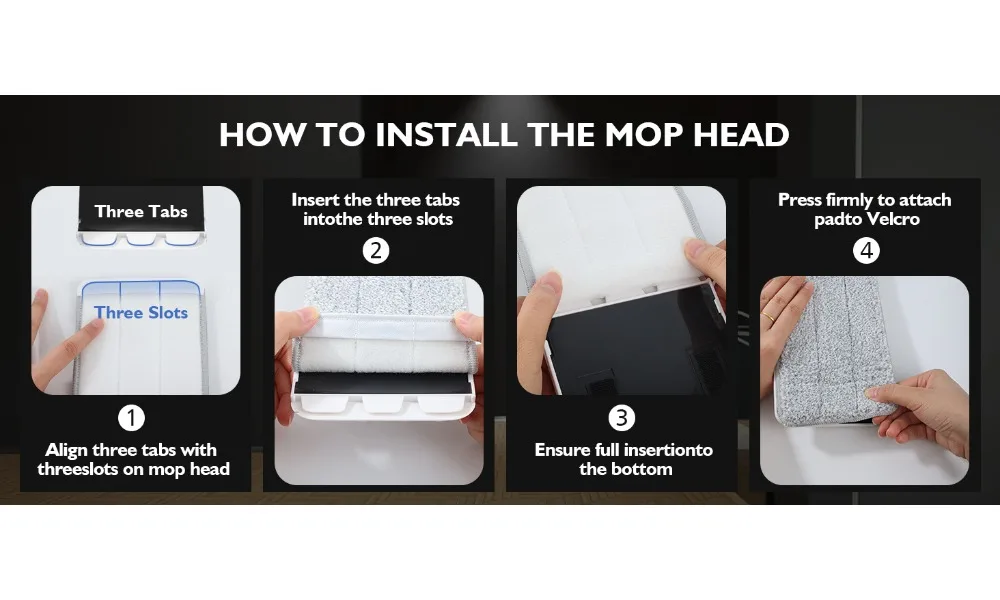 HOW TO INSTALL THE MOP HEAD

Three Tabs

Three Slots

1

Align three tabs with threeslots on mop head

Insert the three tabs intothe three slots

2

3

Ensure full insertionto the bottom

Press firmly to attach padto Velcro

4