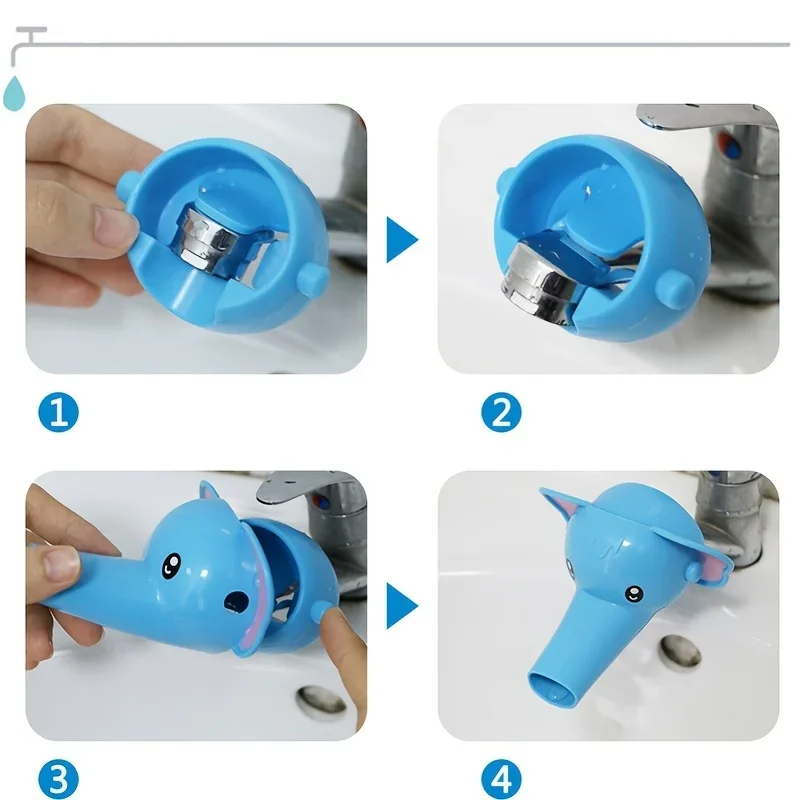 1

2

3

4