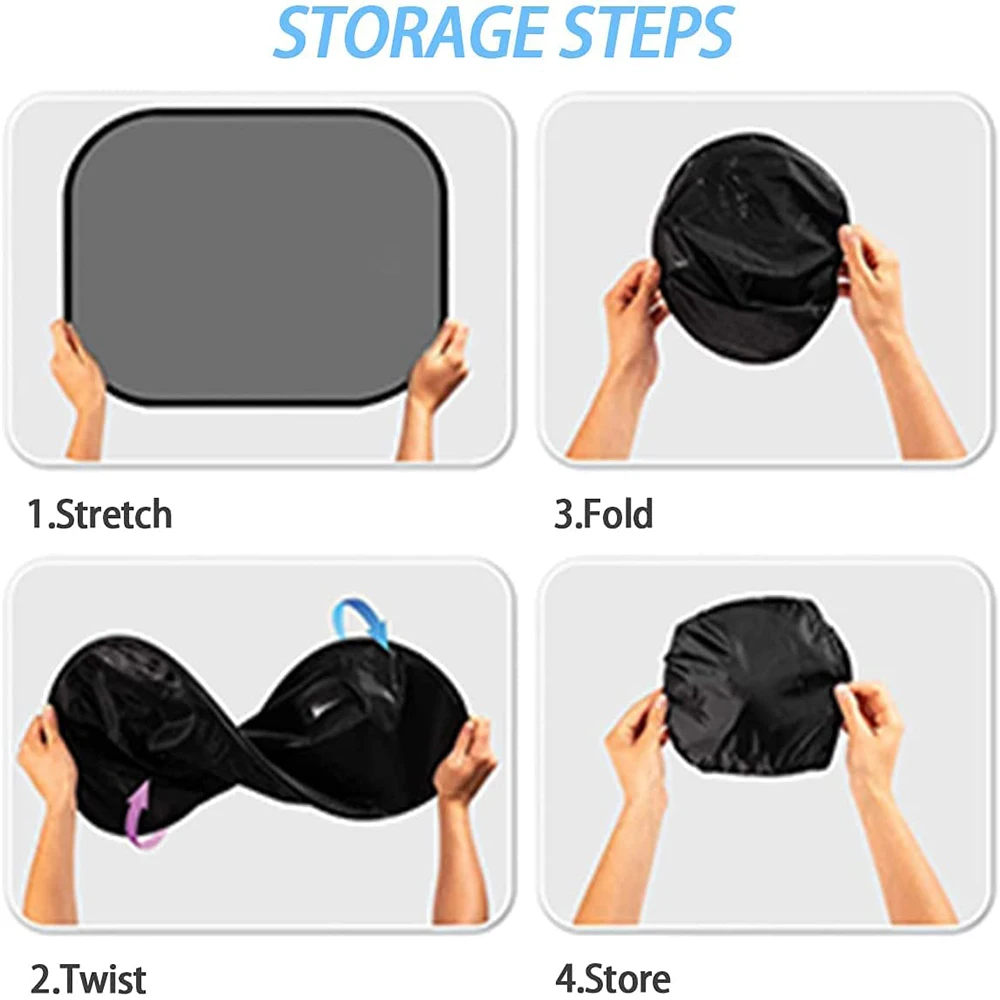 STORAGE STEPS

1.Stretch

3.Fold

2.Twist

4.Store