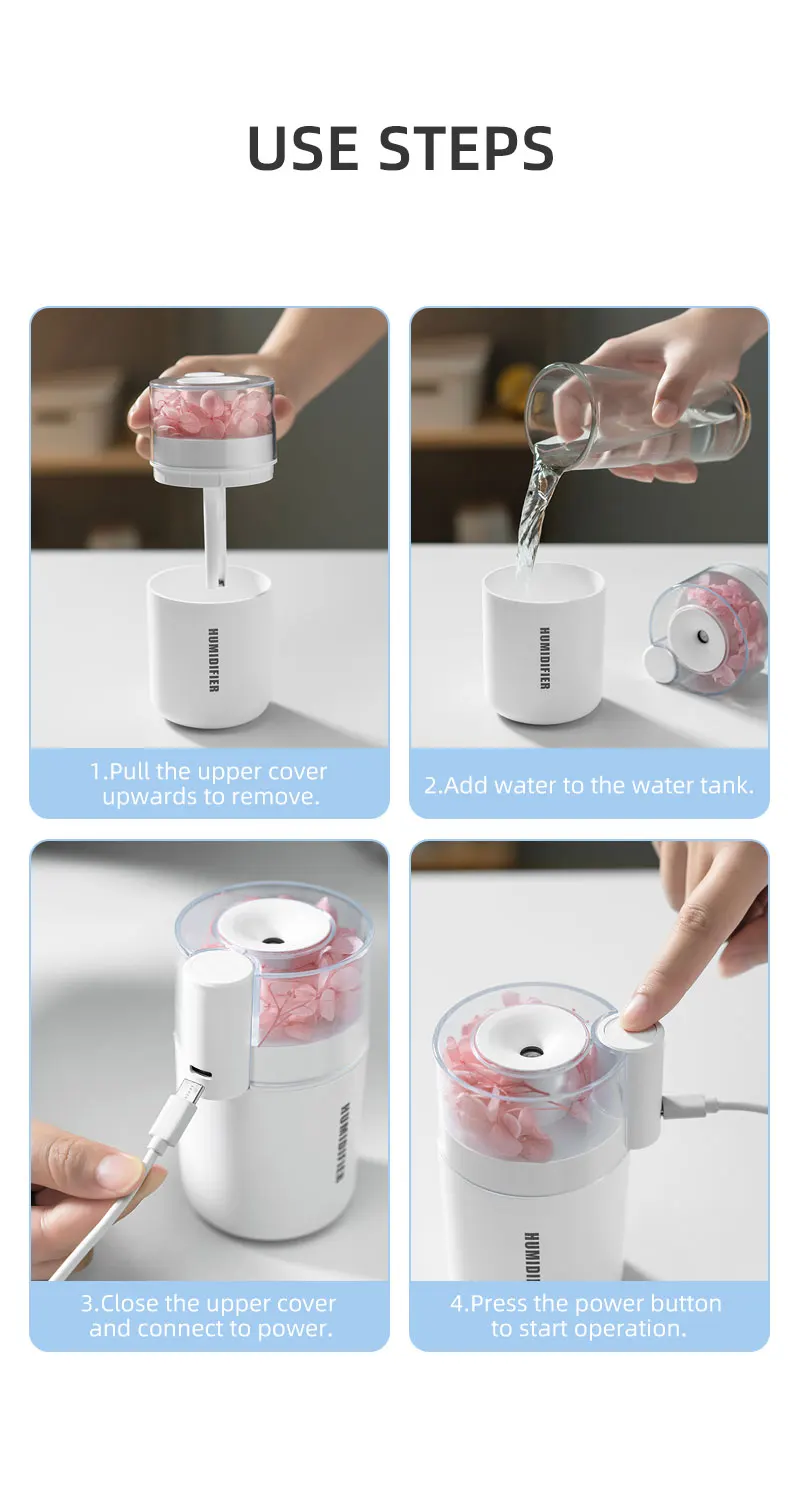 USE STEPS

HUMIDIFIER

1.Pull the upper cover upwards to remove.

HUMIDIFIER

2.Add water to the water tank.

HUMIDIFIER

3.Close the upper cover and connect to power.

HUMIDI

4.Press the power button to start operation.