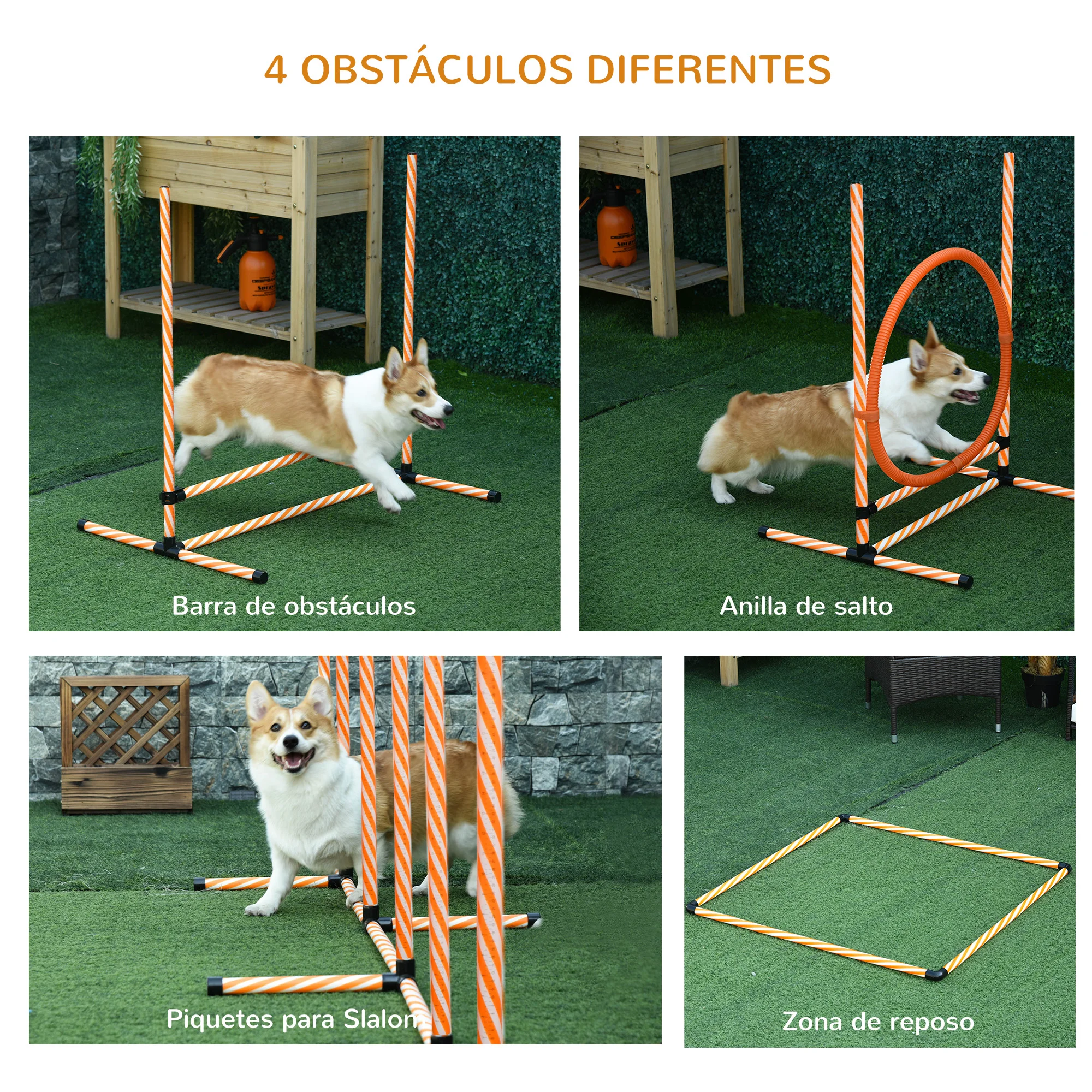 4 OBSTÁCULOS DIFERENTES

Barra de obstáculos

Anilla de salto

Piquetes para Slalom

Zona de reposo