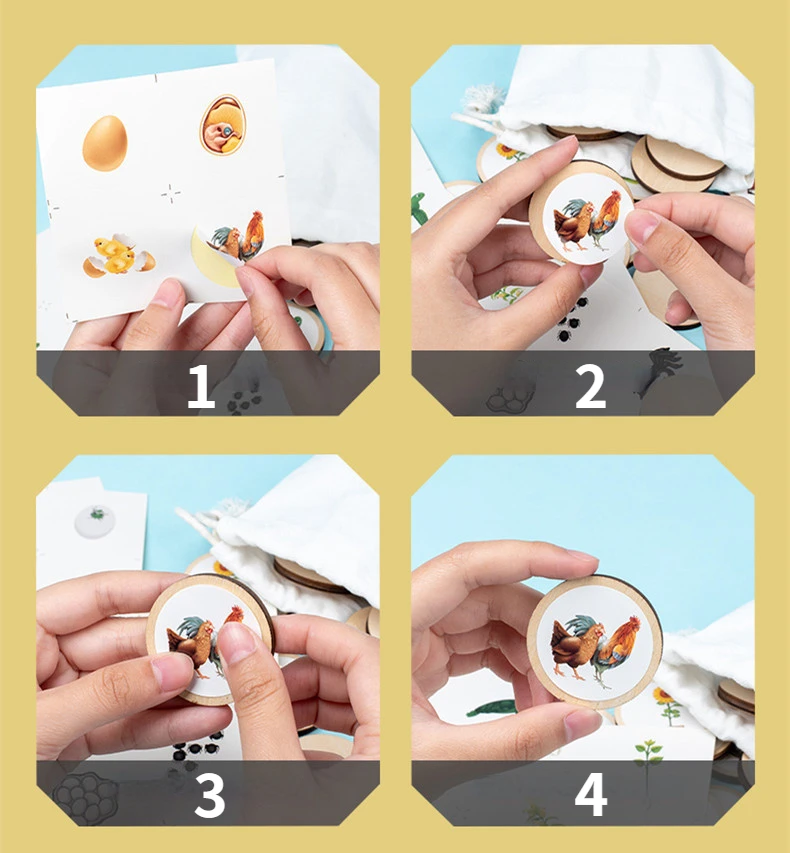 1

2

3

4