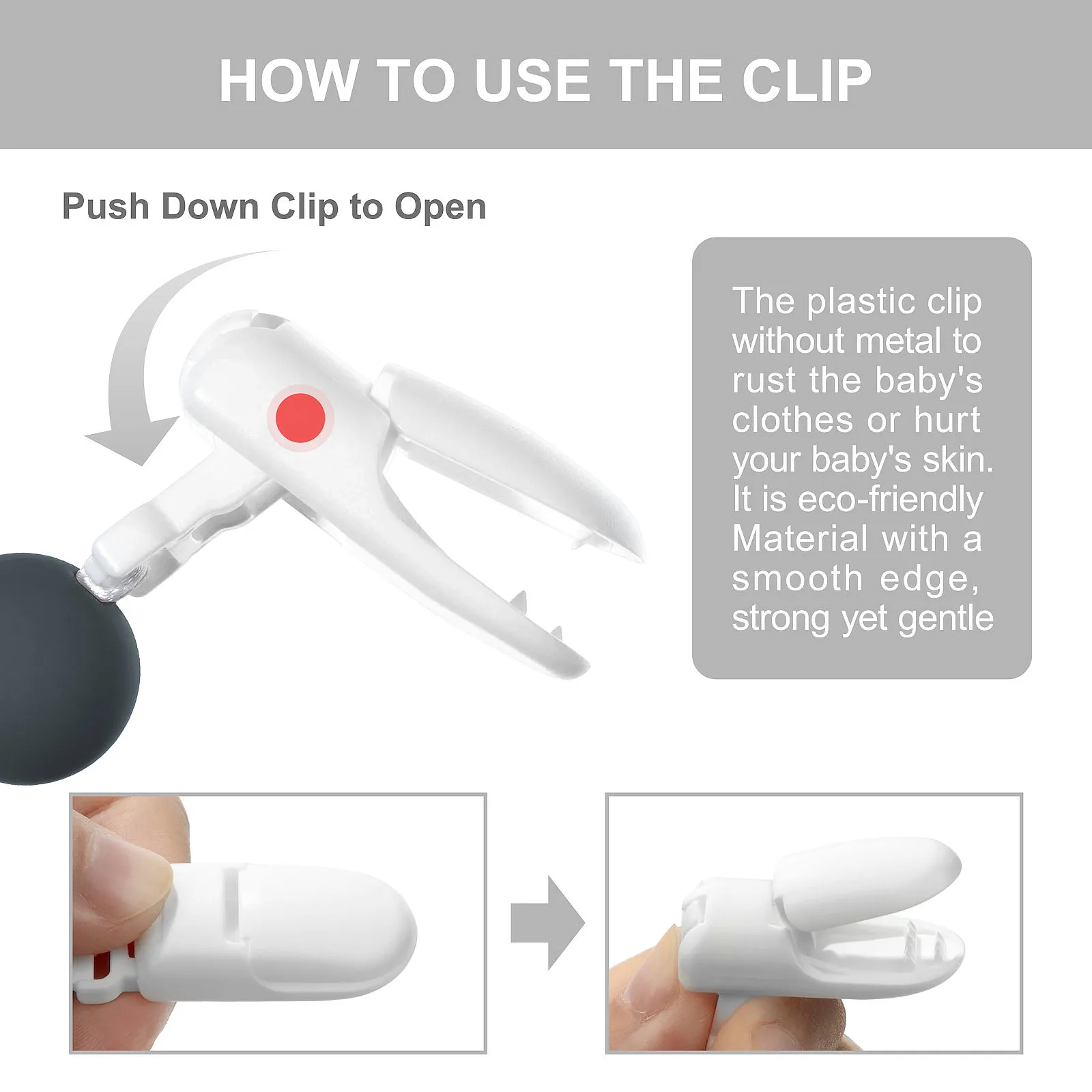 HOW TO USE THE CLIP

Push Down Clip to Open

The plastic clip without metal to rust the baby's clothes or hurt your baby's skin. It is eco-friendly Material with a smooth edge, strong yet gentle