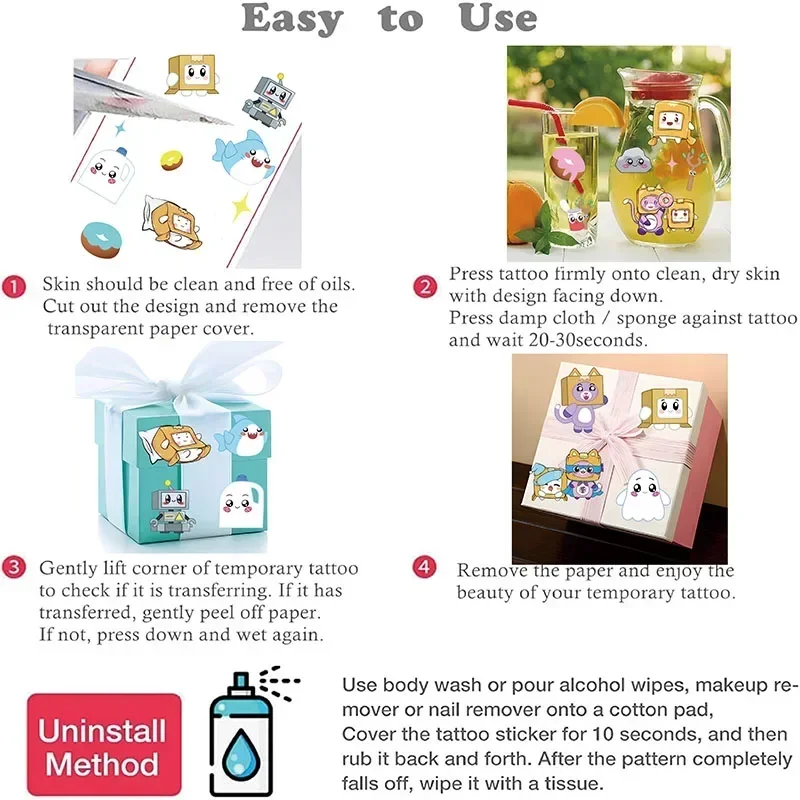 Easy to Use

1 Skin should be clean and free of oils. Cut out the design and remove the transparent paper cover.

2 Press tattoo firmly onto clean, dry skin with design facing down.
Press damp cloth / sponge against tattoo and wait 20-30seconds.

3 Gently lift corner of temporary tattoo to check if it is transferring. If it has transferred, gently peel off paper.
If not, press down and wet again.

4 Remove the paper and enjoy the beauty of your temporary tattoo.

Uninstall Method

Use body wash or pour alcohol wipes, makeup remover or nail remover onto a cotton pad,
Cover the tattoo sticker for 10 seconds, and then rub it back and forth. After the pattern completely falls off, wipe it with a tissue.