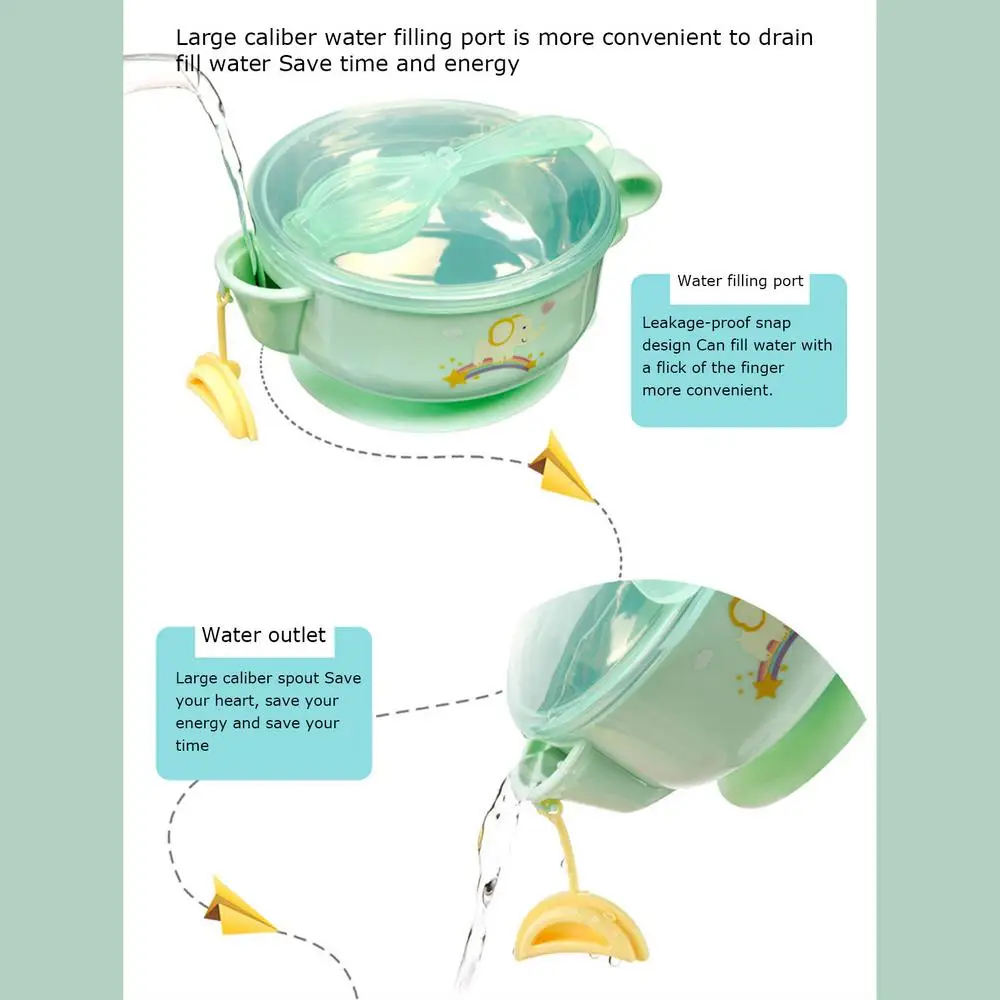 Large caliber water filling port is more convenient to drain fill water Save time and energy

Water filling port

Leakage-proof snap design Can fill water with a flick of the finger more convenient.

Water outlet

Large caliber spout Save your heart, save your energy and save your time