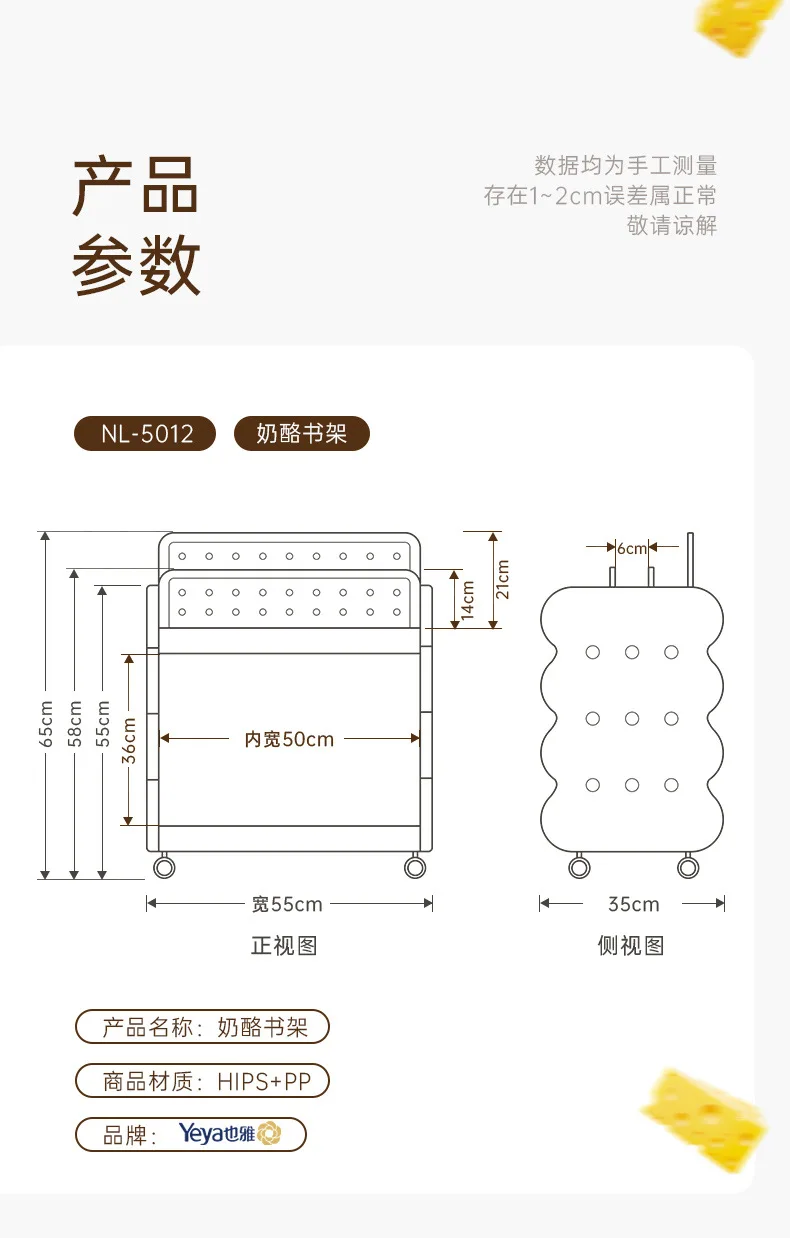 产品
参数

数据均为手工测量
存在1~2cm误差属正常
敬请谅解

NL-5012

奶酪书架

65cm
58cm
55cm
36cm
内宽50cm
14cm
21cm
宽55cm
正视图

6cm
35cm
侧视图

产品名称：奶酪书架
商品材质：HIPS+PP
品牌：Yeya也雅