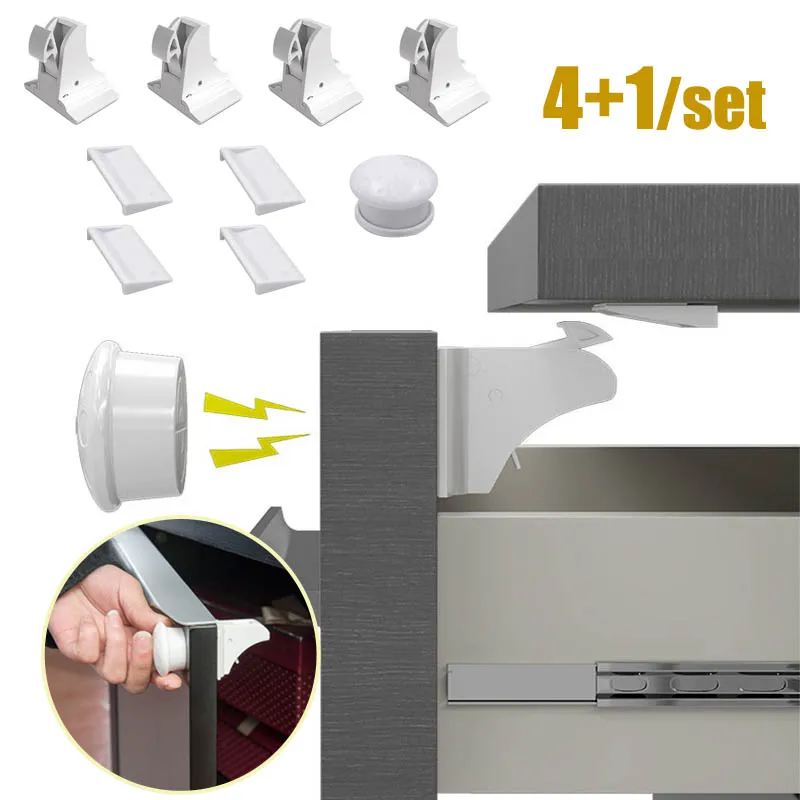 4+1/set