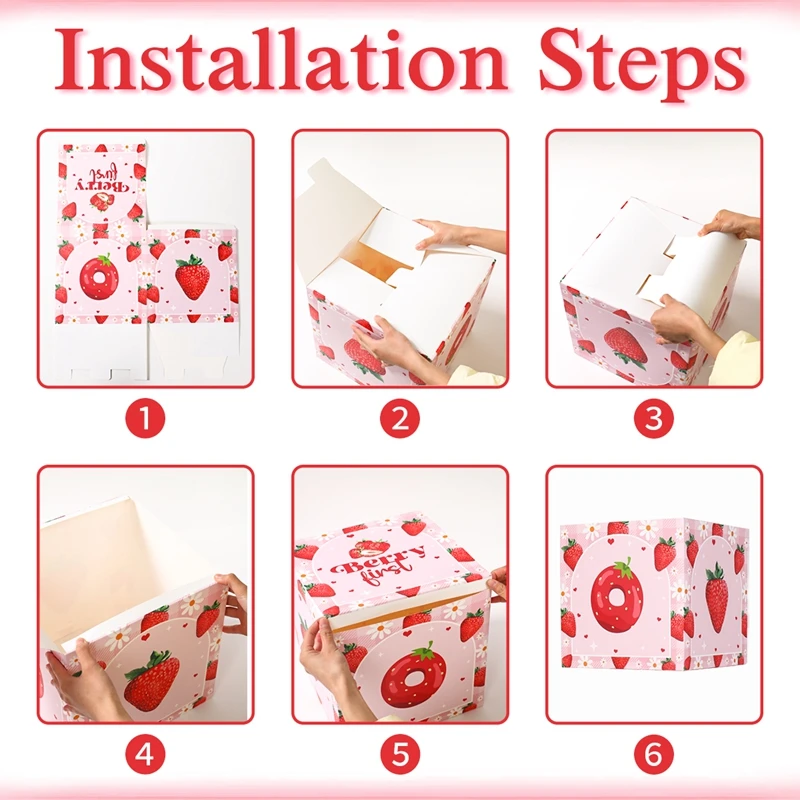 Installation Steps

Berry first

1

2

3

4

Berry first

5

6