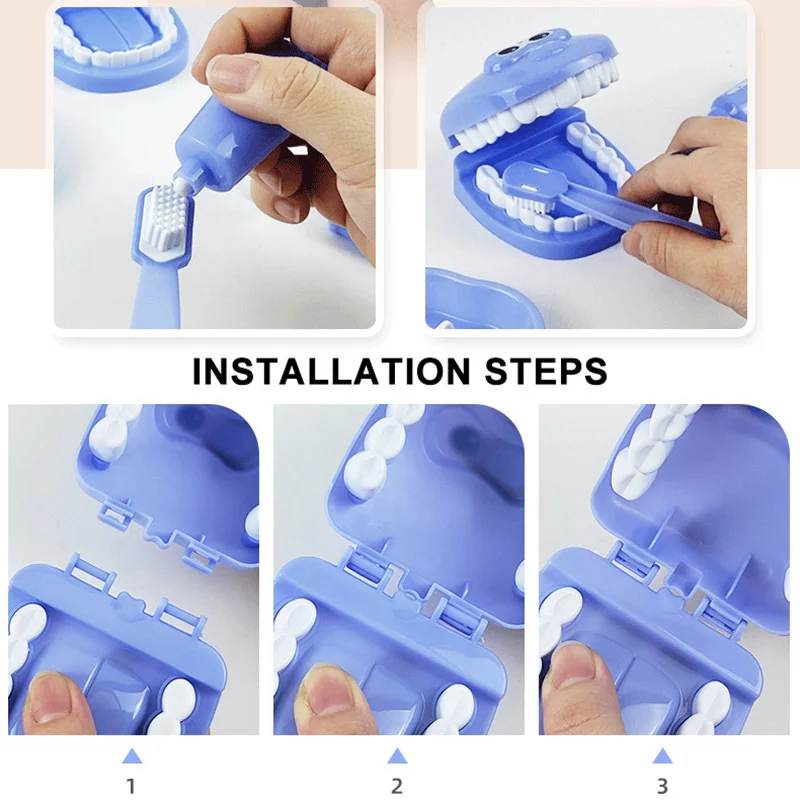 INSTALLATION STEPS

1

2

3