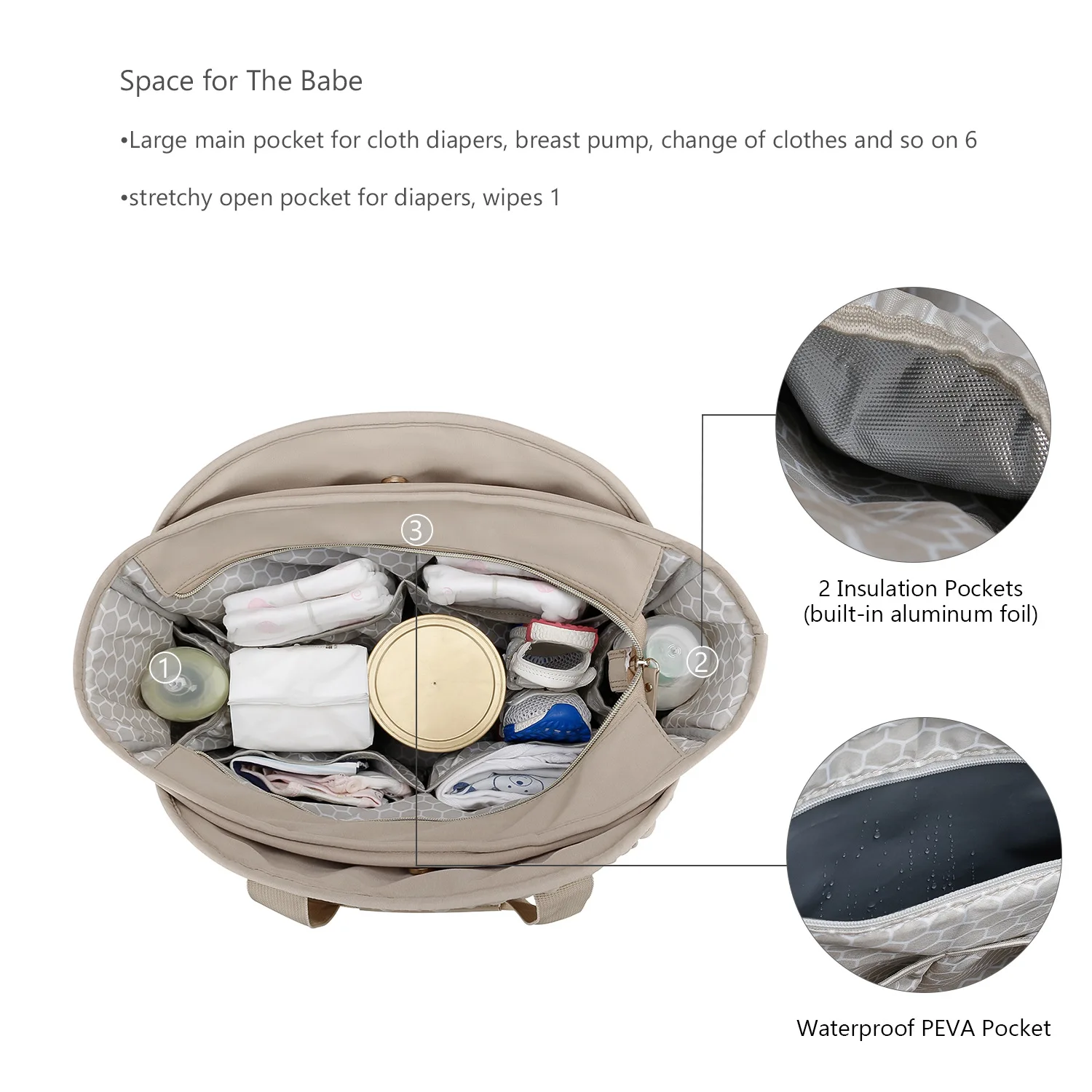 Space for The Babe

•Large main pocket for cloth diapers, breast pump, change of clothes and so on 6

•stretchy open pocket for diapers, wipes 1

3

1

2

2 Insulation Pockets
(built-in aluminum foil)

Waterproof PEVA Pocket