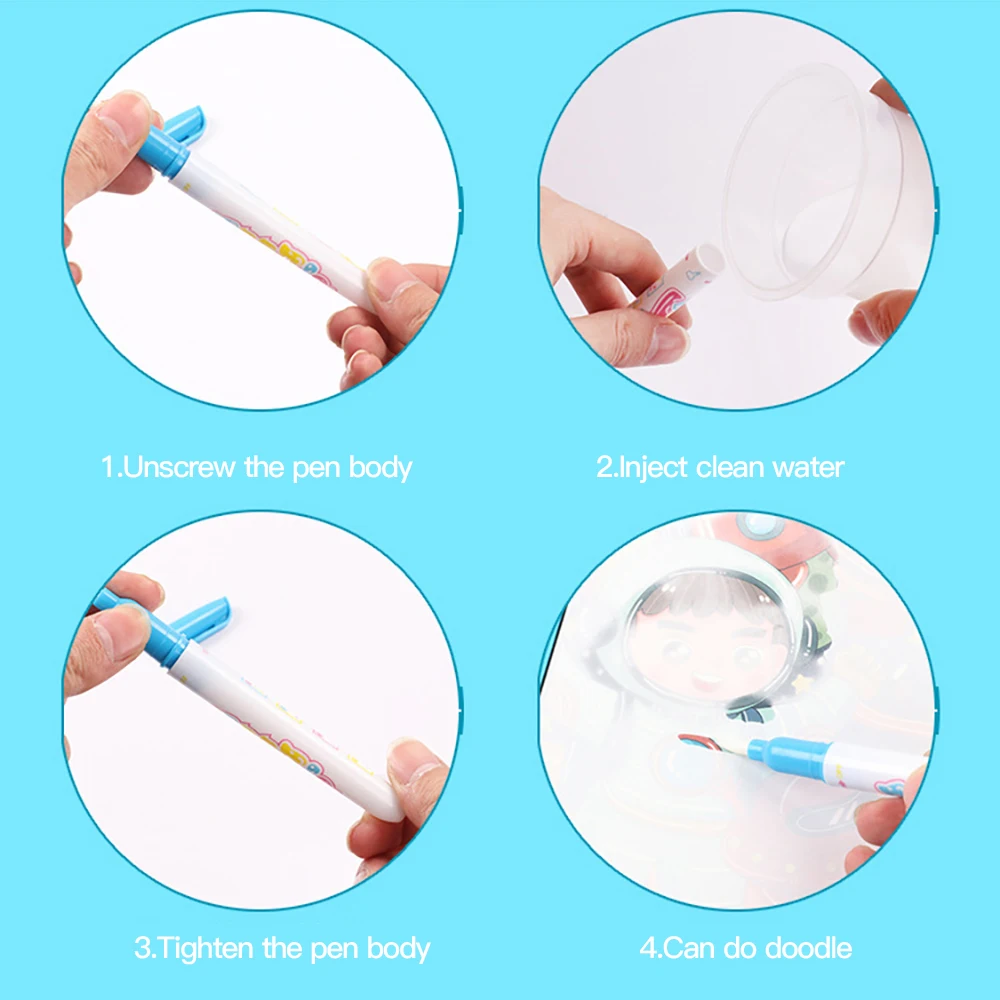 1.Unscrew the pen body

2.Inject clean water

3.Tighten the pen body

4.Can do doodle